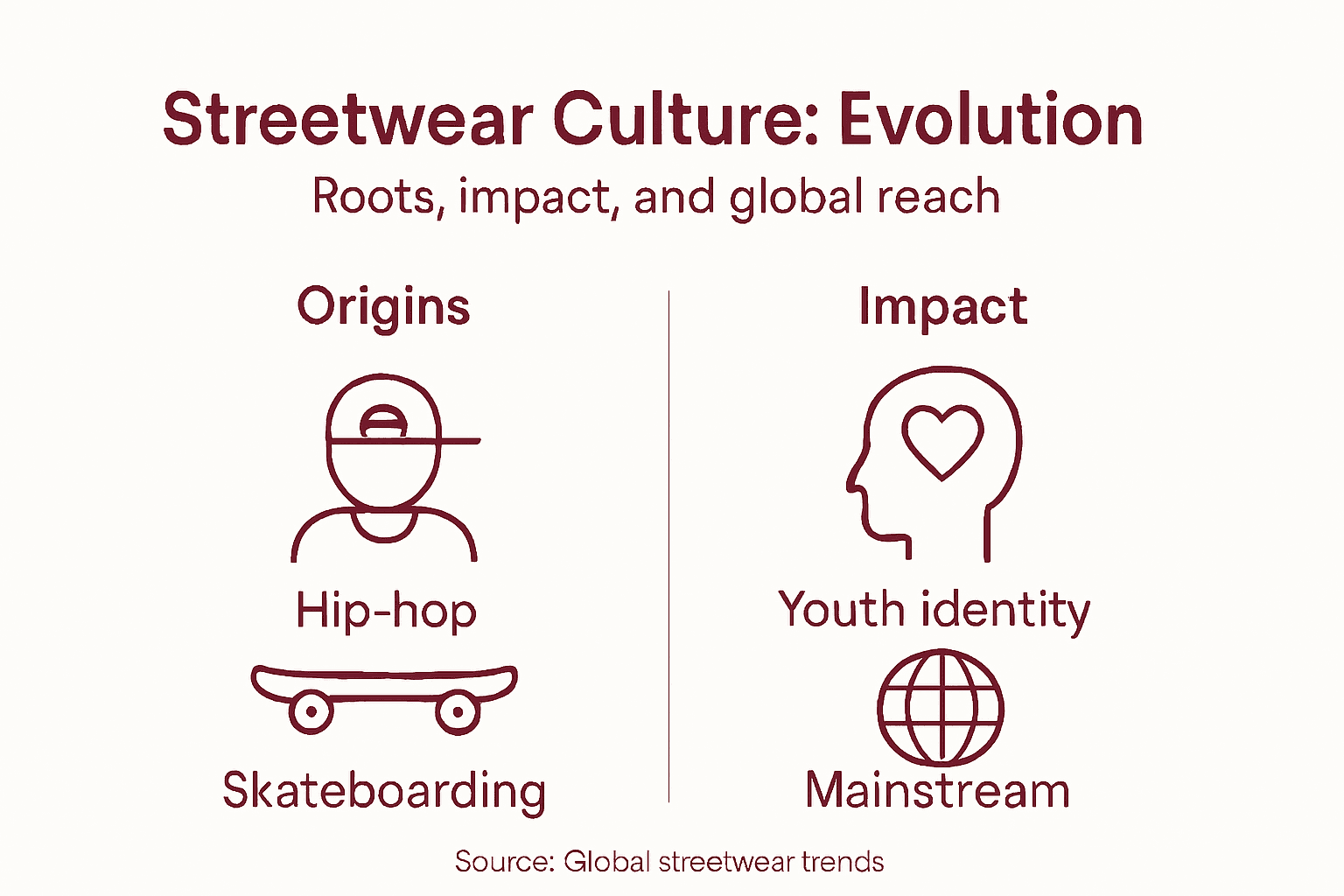 Streetwear Culture: Evolution

Roots, impact, and global reach

Origins

Hip-hop

Skateboarding

Impact

Youth identity

Mainstream

Source: Global streetwear trends