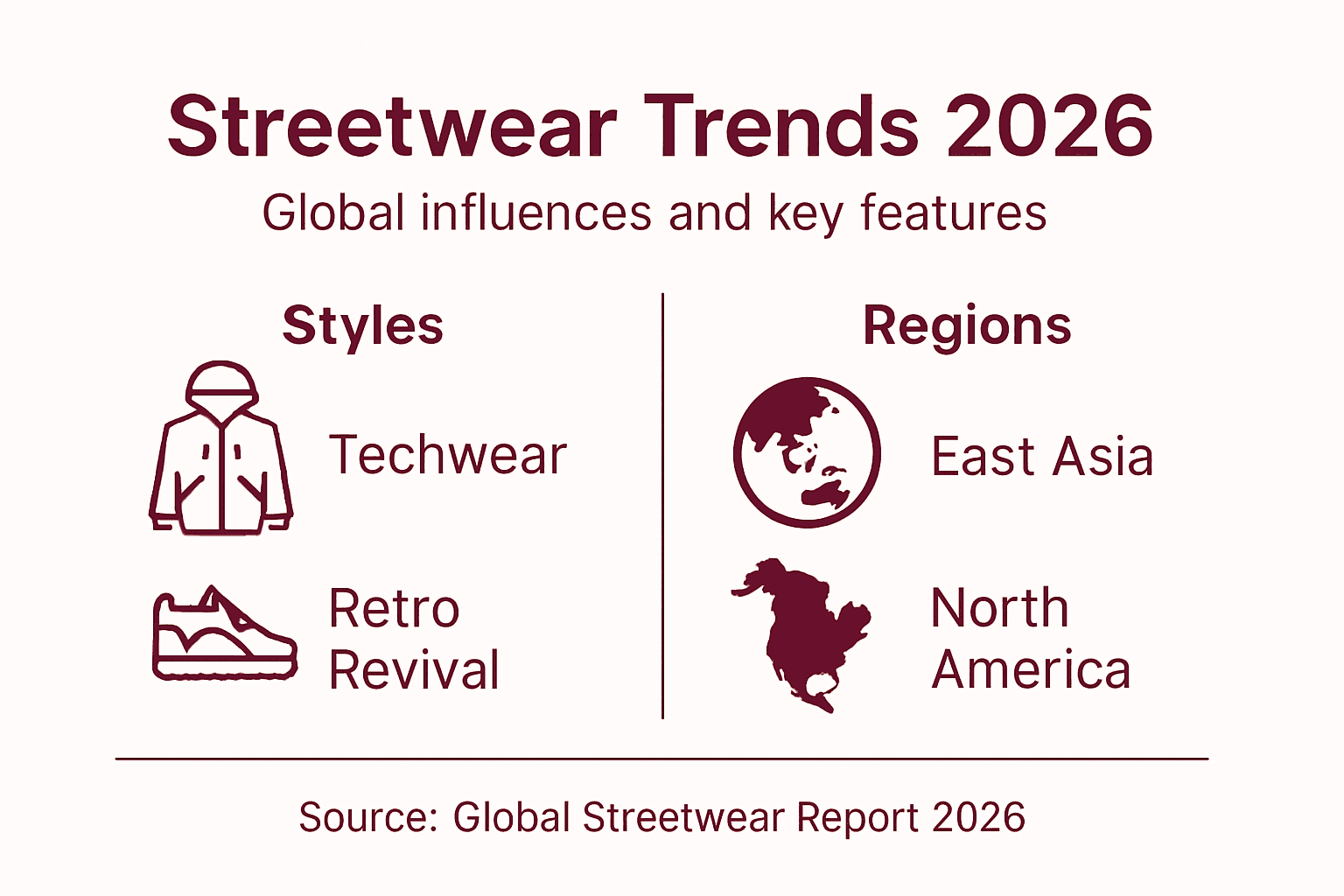 Streetwear Trends 2026

Global influences and key features

Styles

Techwear

Retro Revival

Regions

East Asia

North America

Source: Global Streetwear Report 2026