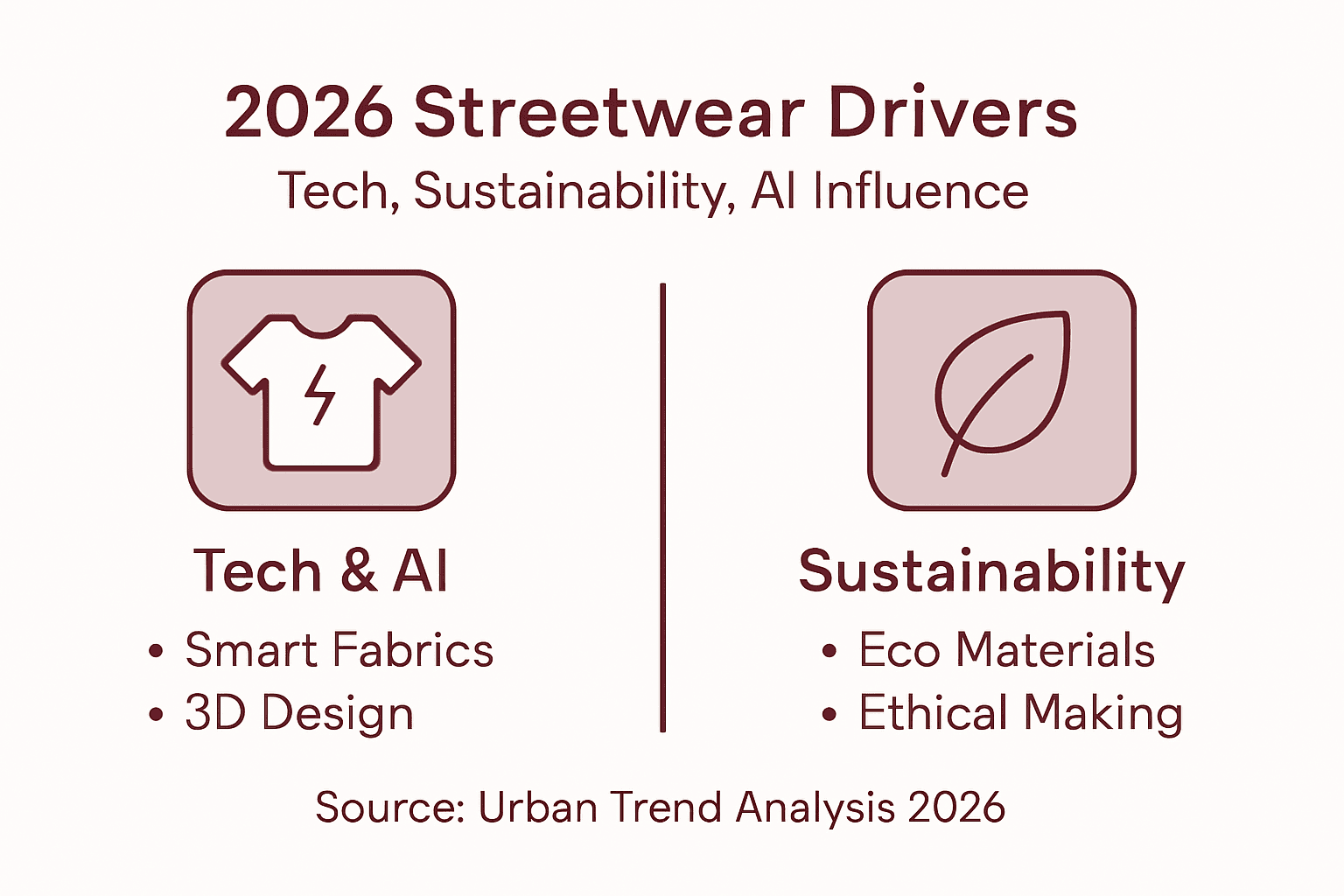 2026 Streetwear Drivers

Tech, Sustainability, AI Influence

Tech & AI

• Smart Fabrics
• 3D Design

Sustainability

• Eco Materials
• Ethical Making

Source: Urban Trend Analysis 2026