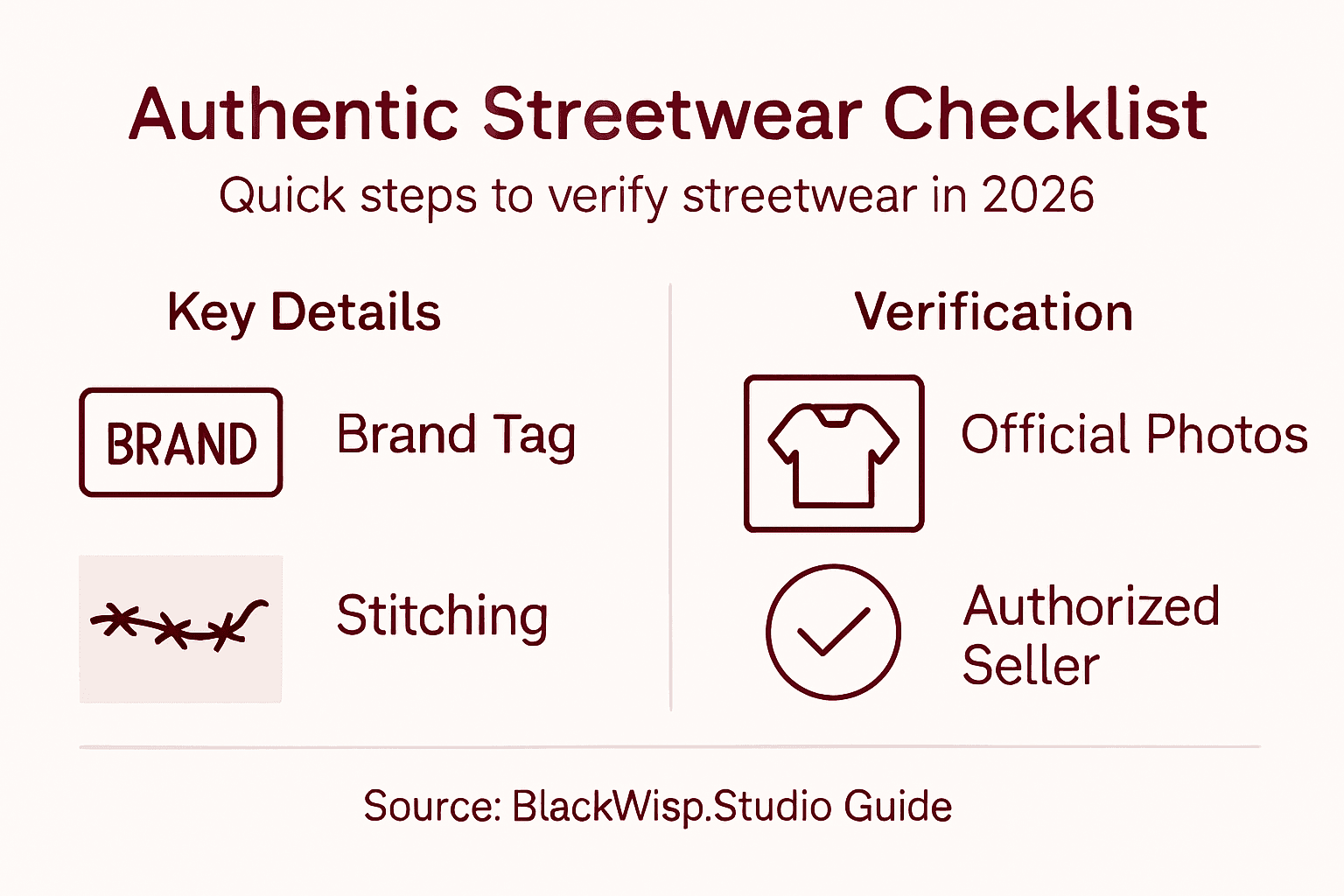 Authentic Streetwear Checklist

Quick steps to verify streetwear in 2026

Key Details

BRAND

Brand Tag

Stitching

Verification

Official Photos

Authorized Seller

Source: BlackWisp.Studio Guide