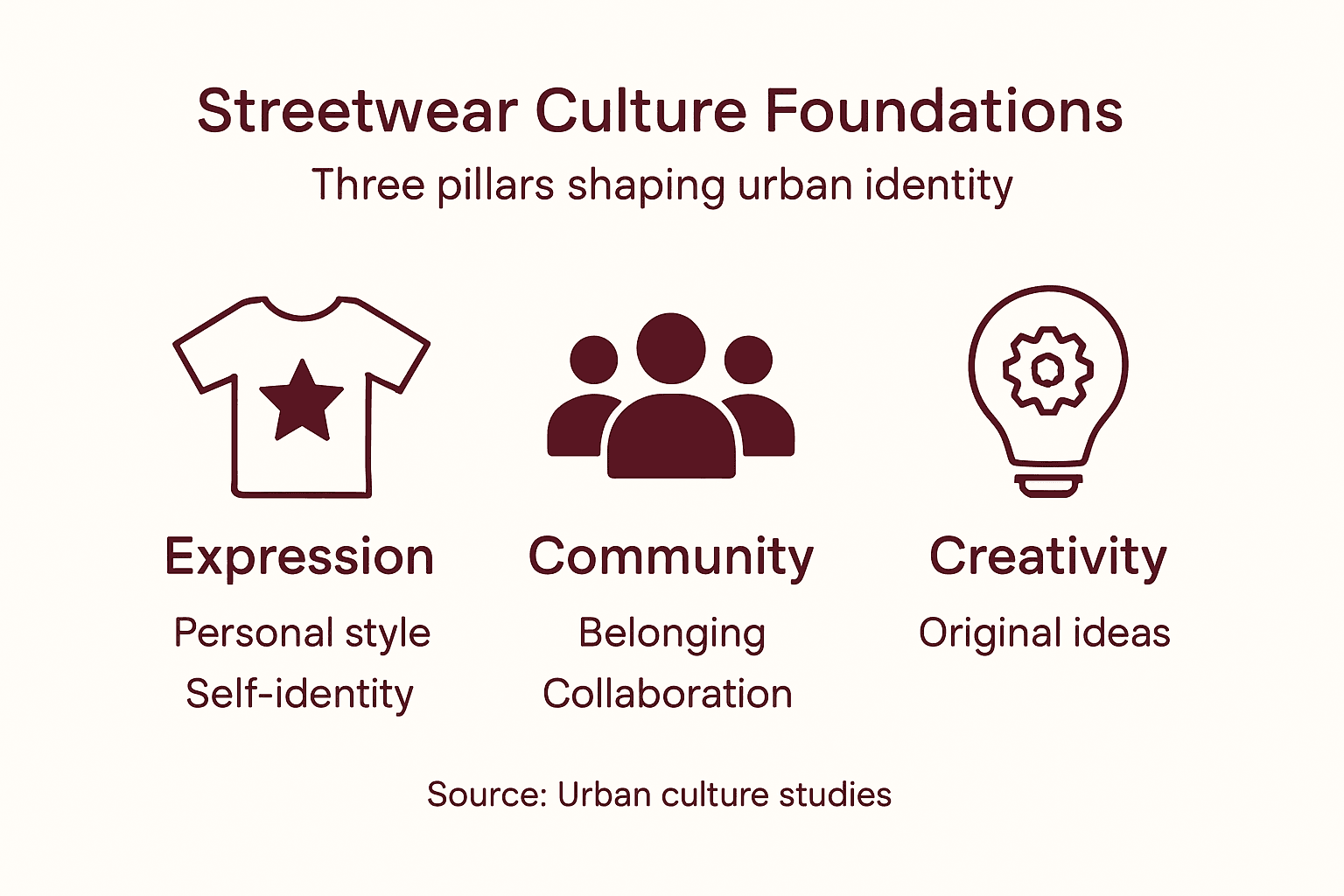 Streetwear Culture Foundations

Three pillars shaping urban identity

Expression

Personal style
Self-identity

Community

Belonging
Collaboration

Creativity

Original ideas

Source: Urban culture studies