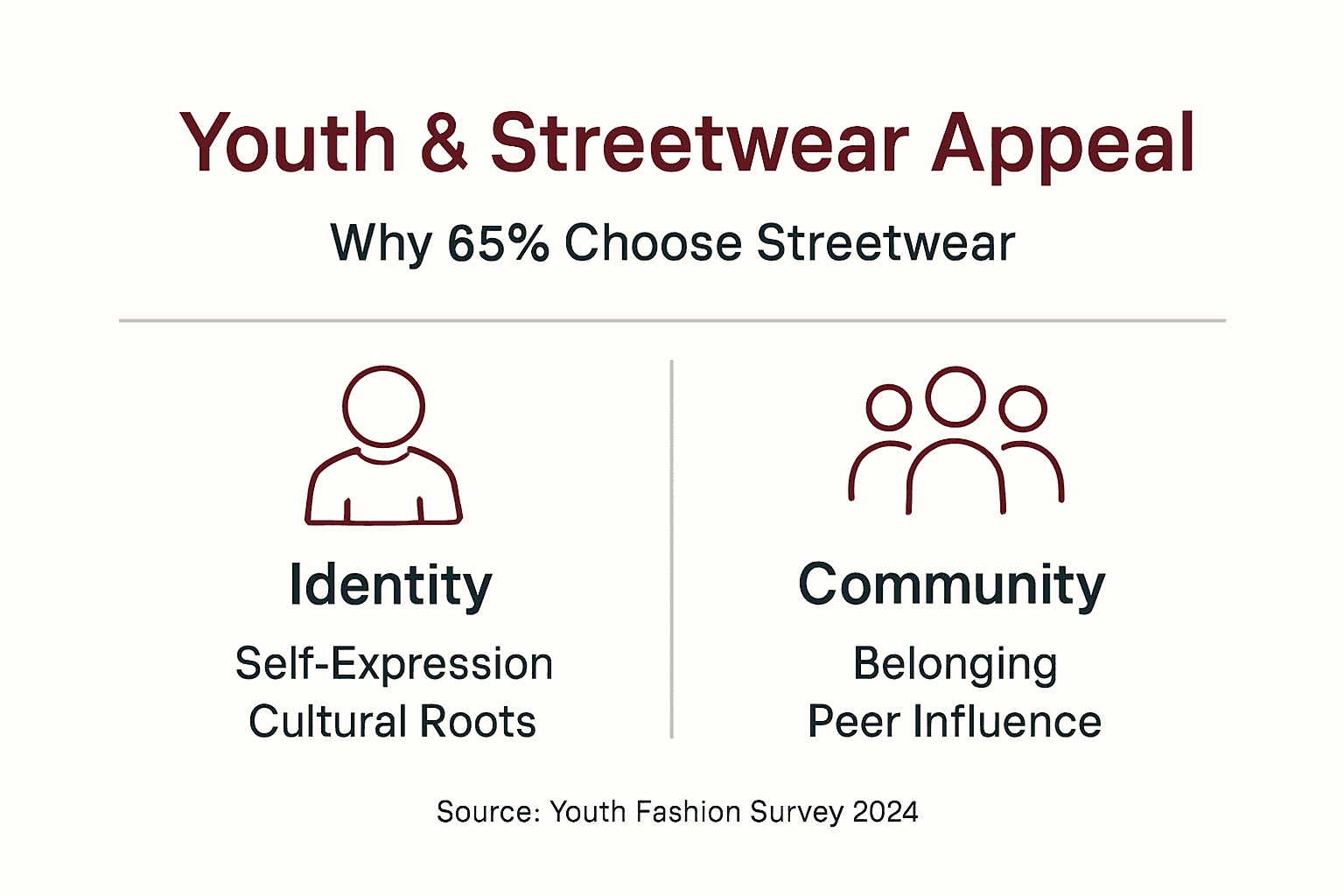 Youth & Streetwear Appeal

Why 65% Choose Streetwear

Identity

Self-Expression
Cultural Roots

Community

Belonging
Peer Influence

Source: Youth Fashion Survey 2024