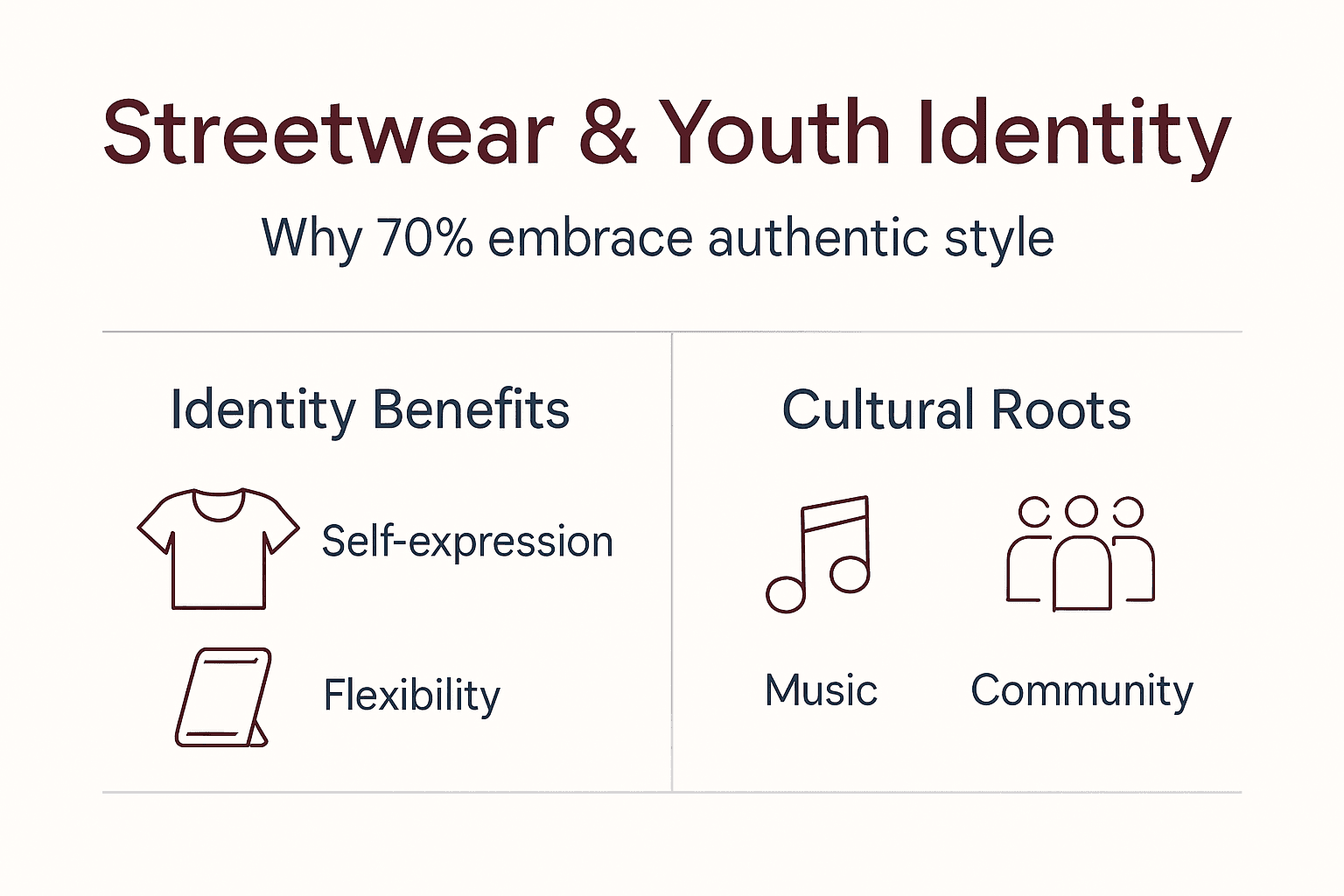 Streetwear & Youth Identity

Why 70% embrace authentic style

Identity Benefits

Self-expression

Flexibility

Cultural Roots

Music

Community