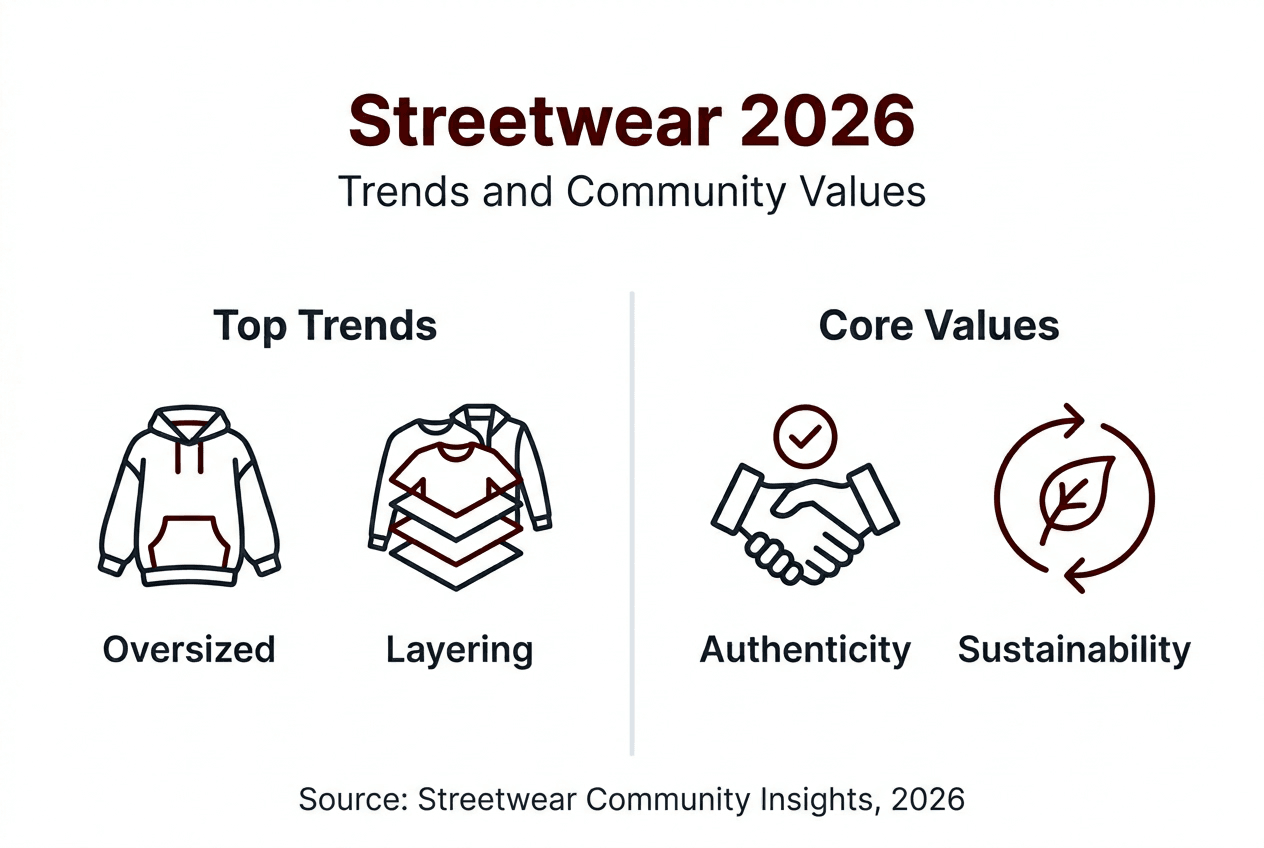 Streetwear 2026
Trends and Community Values

Top Trends

Oversized

Layering

Core Values

Authenticity

Sustainability

Source: Streetwear Community Insights, 2026