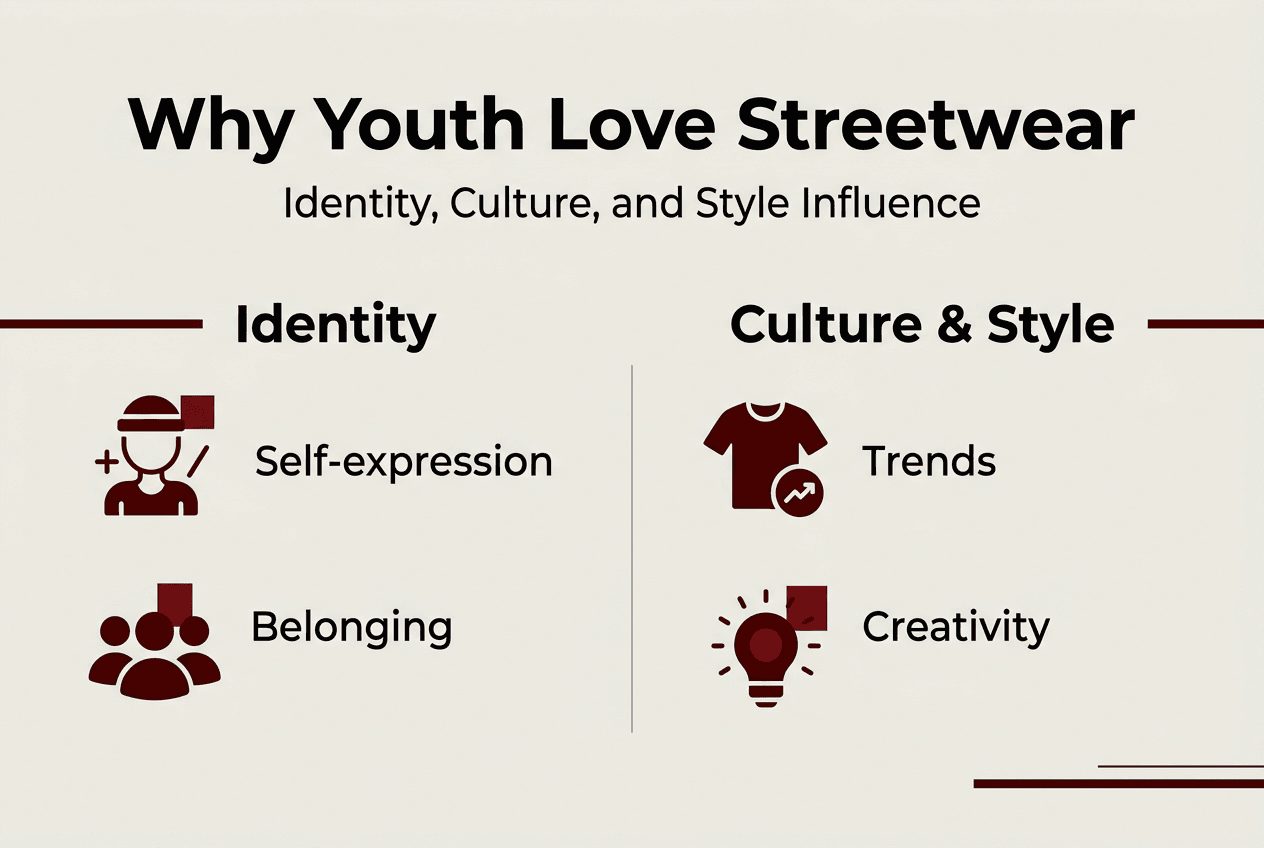 Why Youth Love Streetwear

Identity, Culture, and Style Influence

Identity

Self-expression

Belonging

Culture & Style

Trends

Creativity