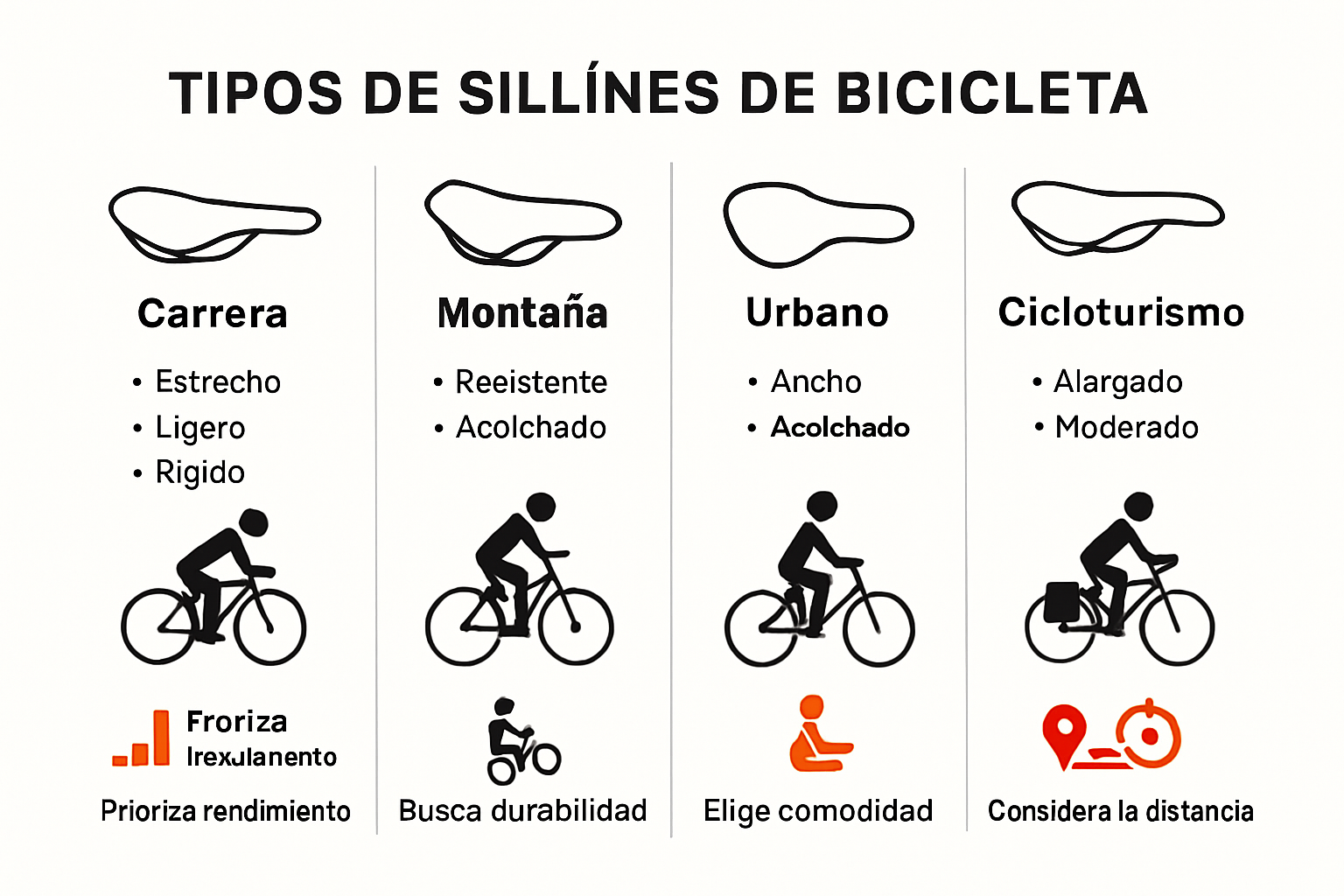 TIPOS DE SILLÍNES DE BICICLETA

Carrera

• Estrecho
• Ligero
• Rigido

Froriza
Irexulanento

Prioriza rendimiento

Montaña

• Reeistente
• Acolchado

Busca durabilidad

Urbano

• Ancho
• Acolchado

Elige comodidad

Cicloturismo

• Alargado
• Moderado

Considera la distancia