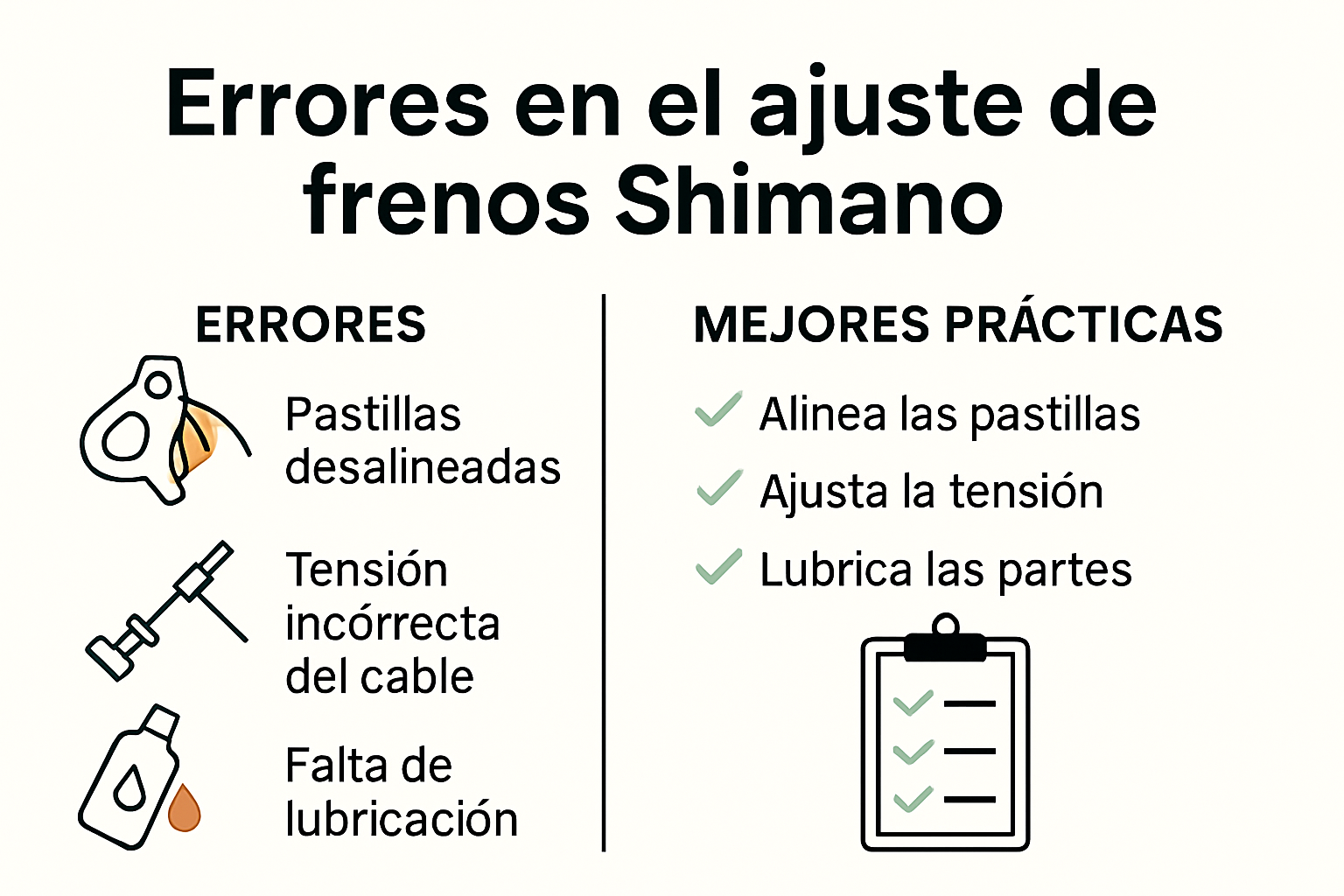 Errores en el ajuste de frenos Shimano

ERRORES

Pastillas desalineadas

Tensión incórrecta del cable

Falta de lubricación

MEJORES PRÁCTICAS

Alinea las pastillas

Ajusta la tensión

Lubrica las partes