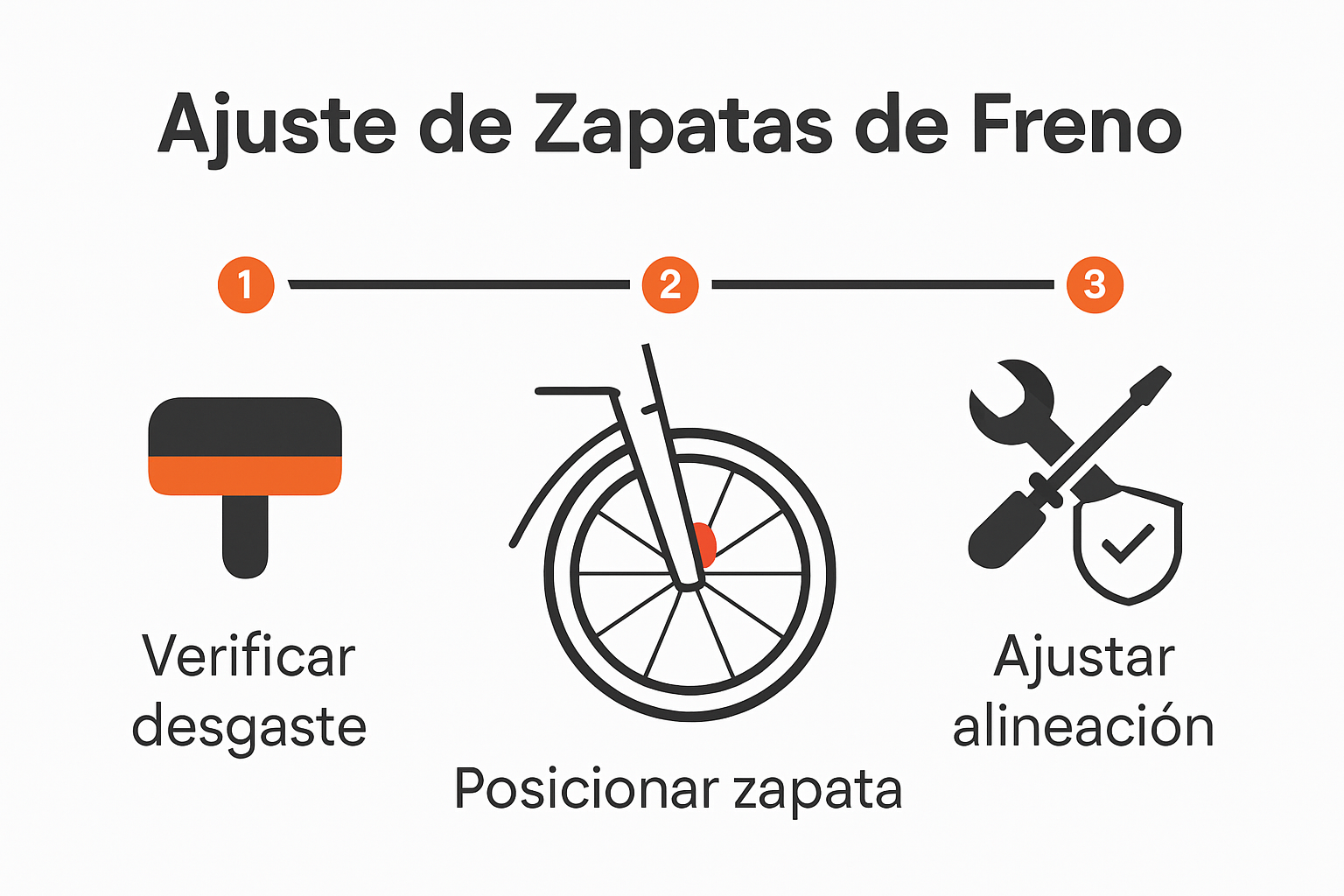 Ajuste de Zapatas de Freno

1

2

3

Verificar desgaste

Posicionar zapata

Ajustar alineación