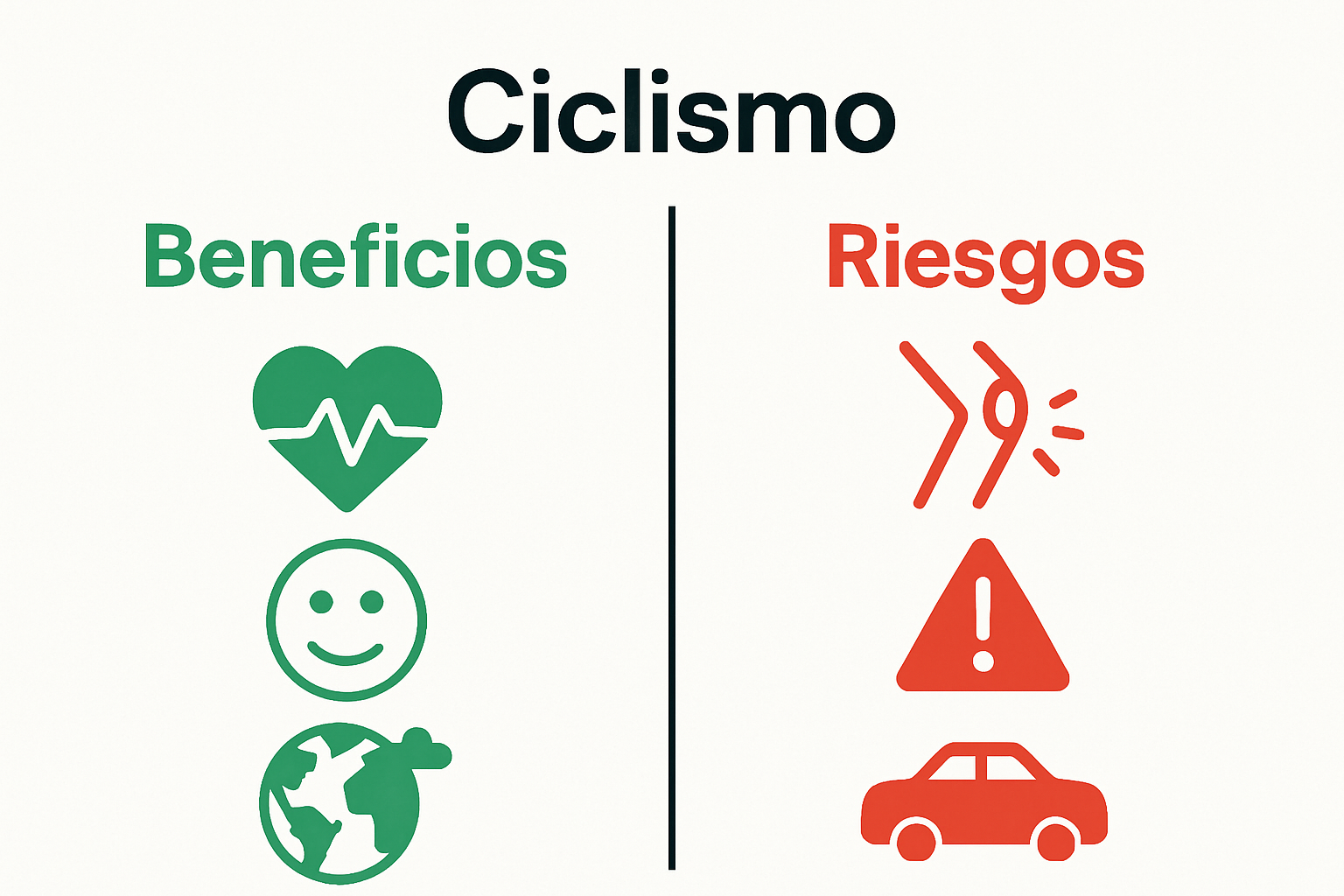 Ciclismo

Beneficios

Riesgos