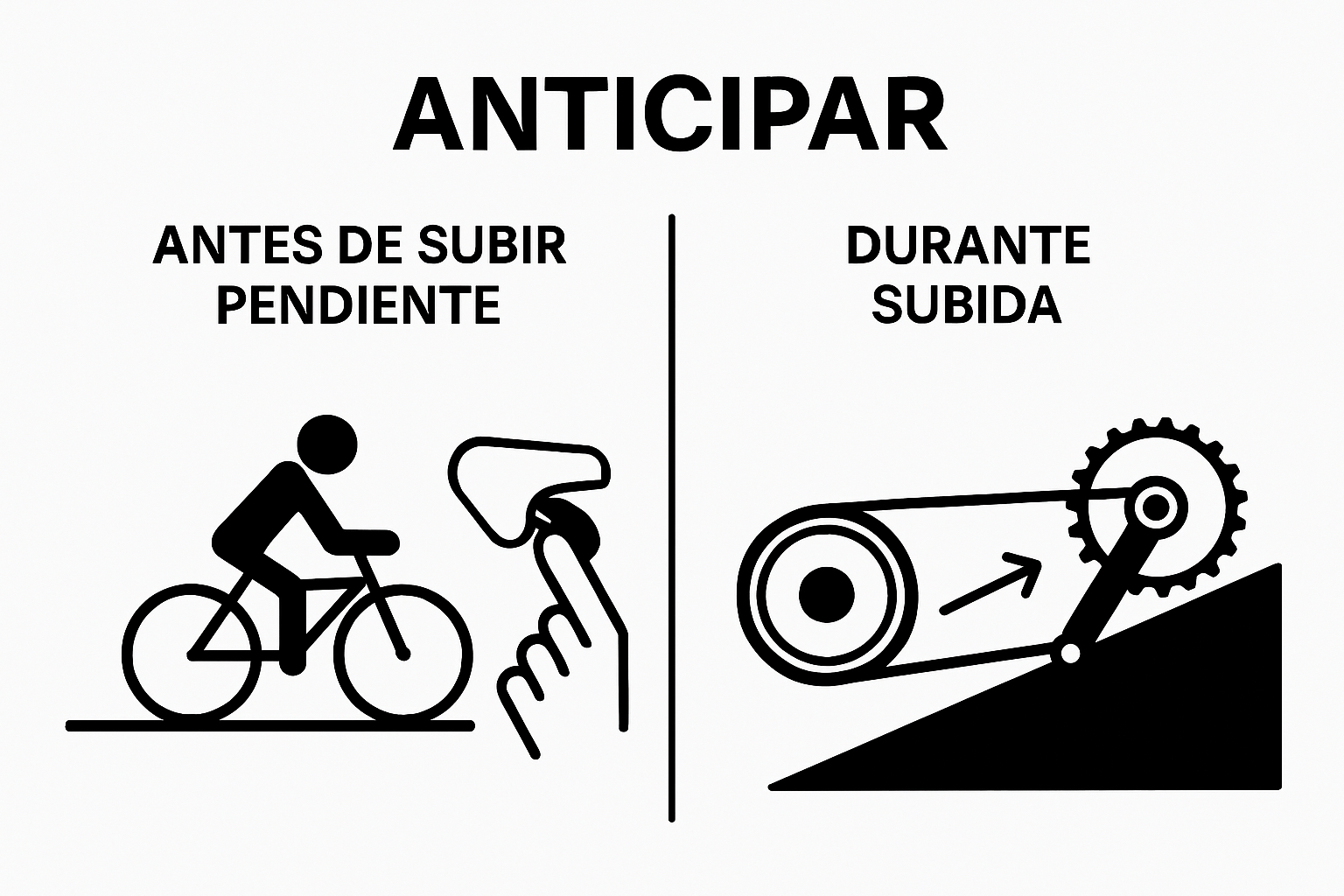 ANTICIPAR

ANTES DE SUBIR PENDIENTE

DURANTE SUBIDA