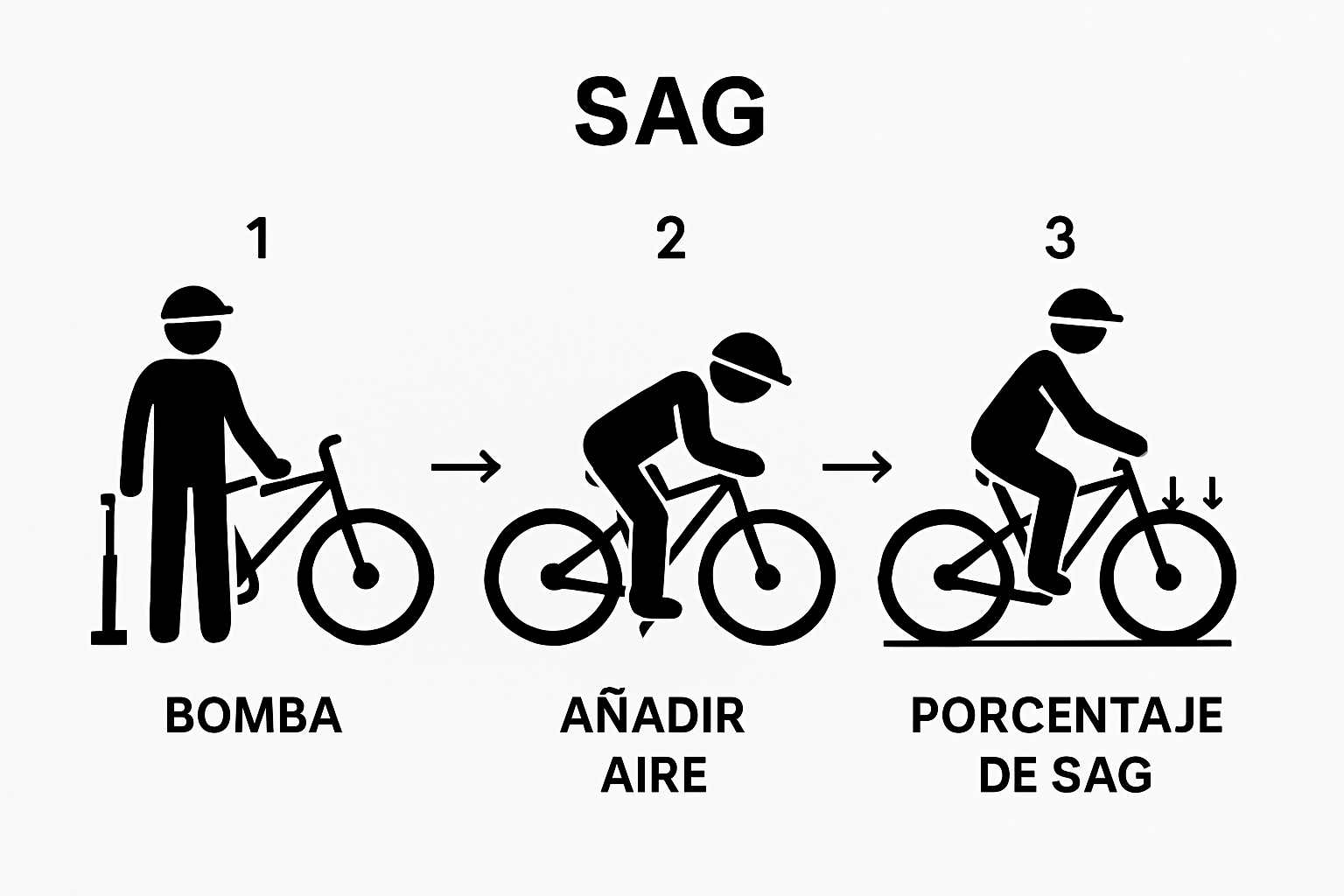 SAG

1

BOMBA

2

AÑADIR AIRE

3

PORCENTAJE DE SAG