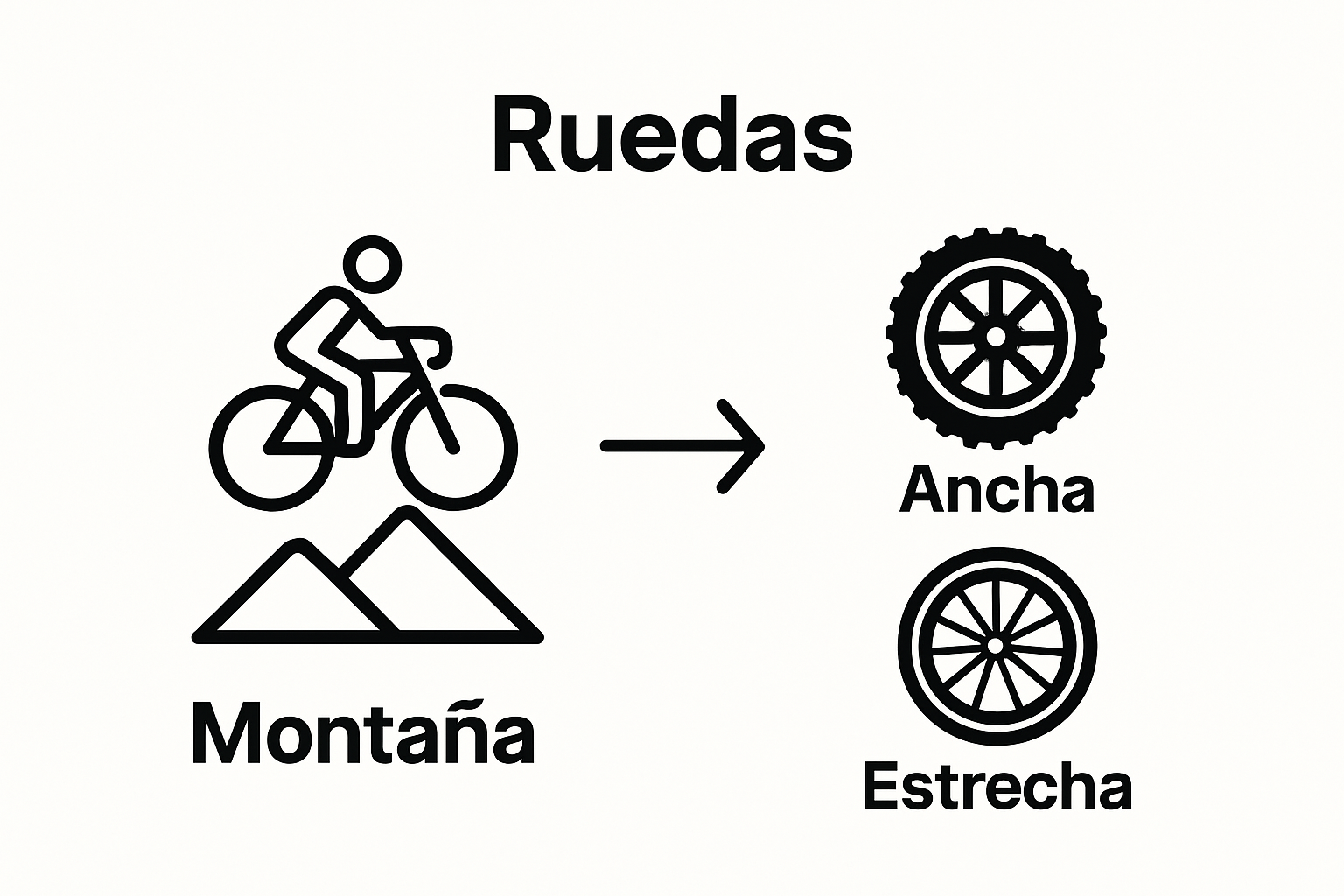 Ruedas

Montaña

Ancha

Estrecha