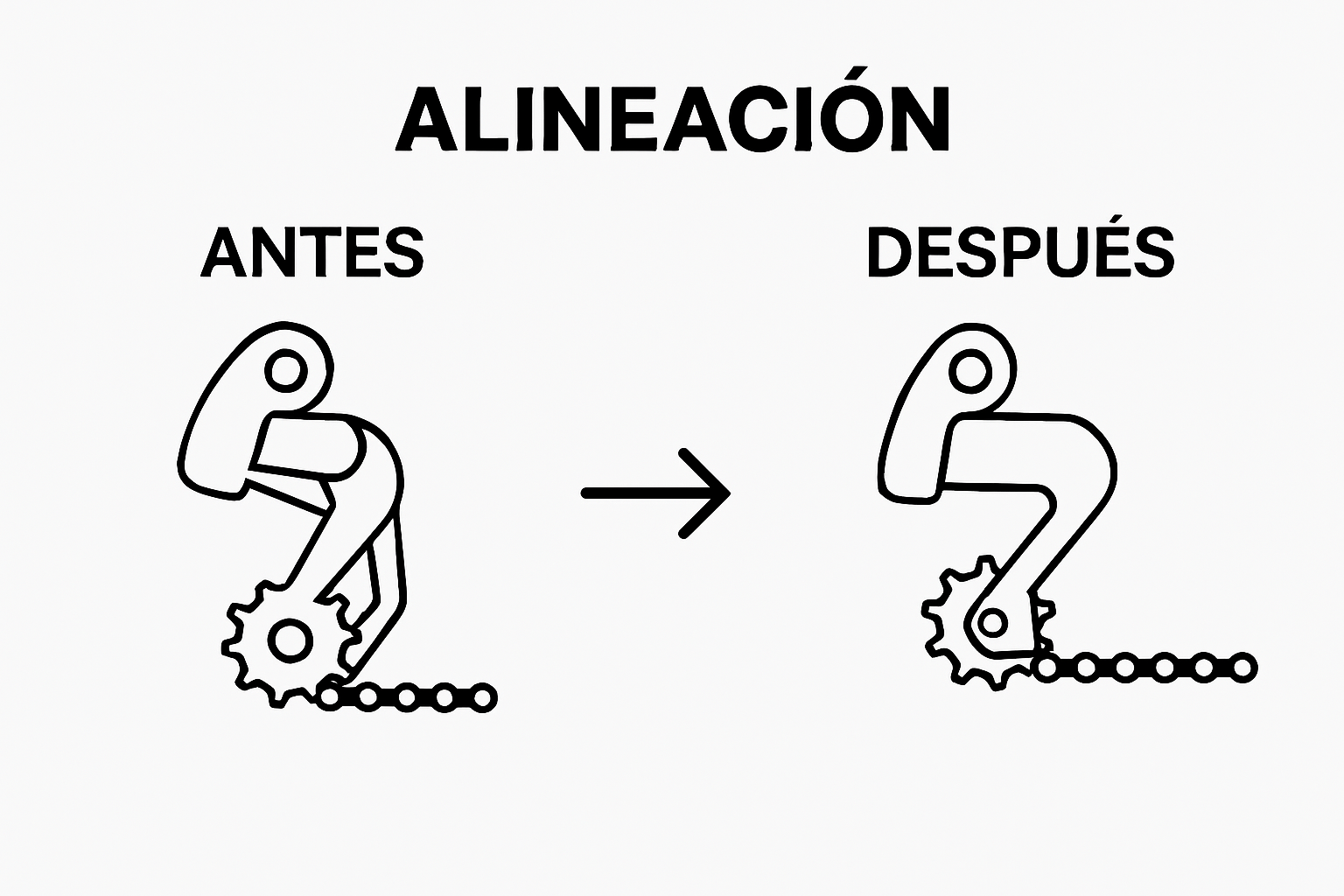 ALINEACIÓN

ANTES

DESPUÉS