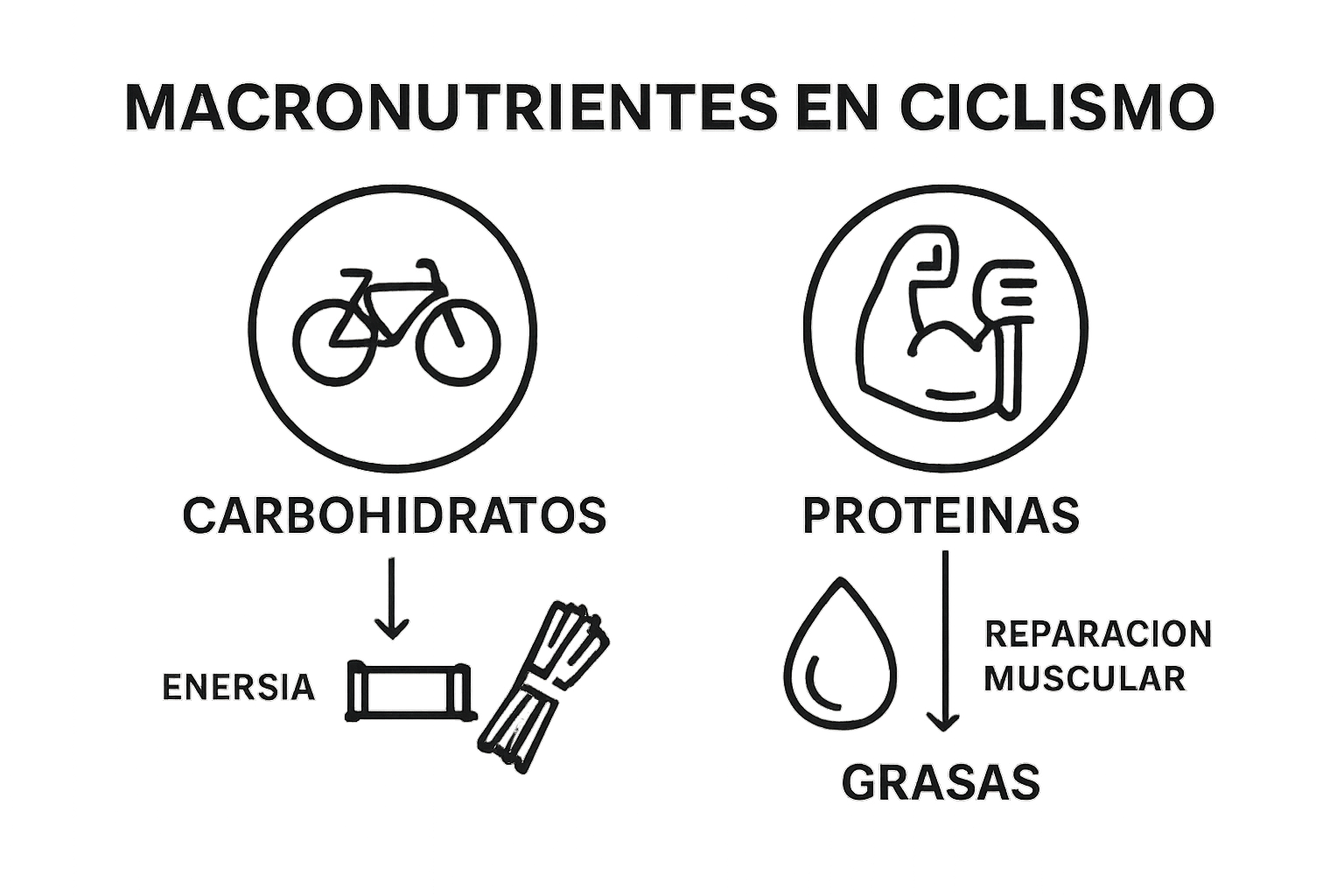 MACRONUTRIENTES EN CICLISMO

CARBOHIDRATOS

ENERSIA

PROTEINAS

REPARACION MUSCULAR

GRASAS