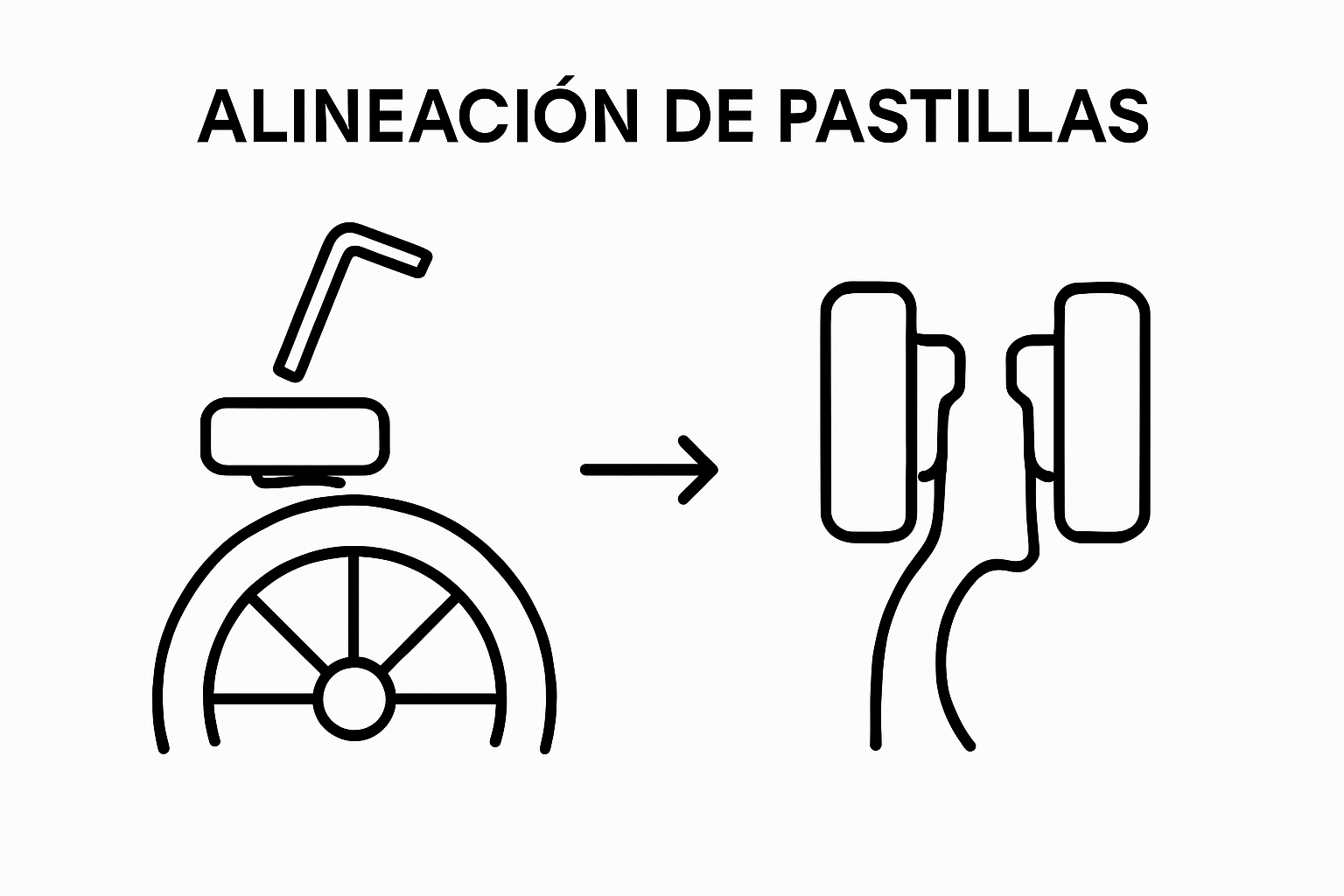 ALINEACIÓN DE PASTILLAS