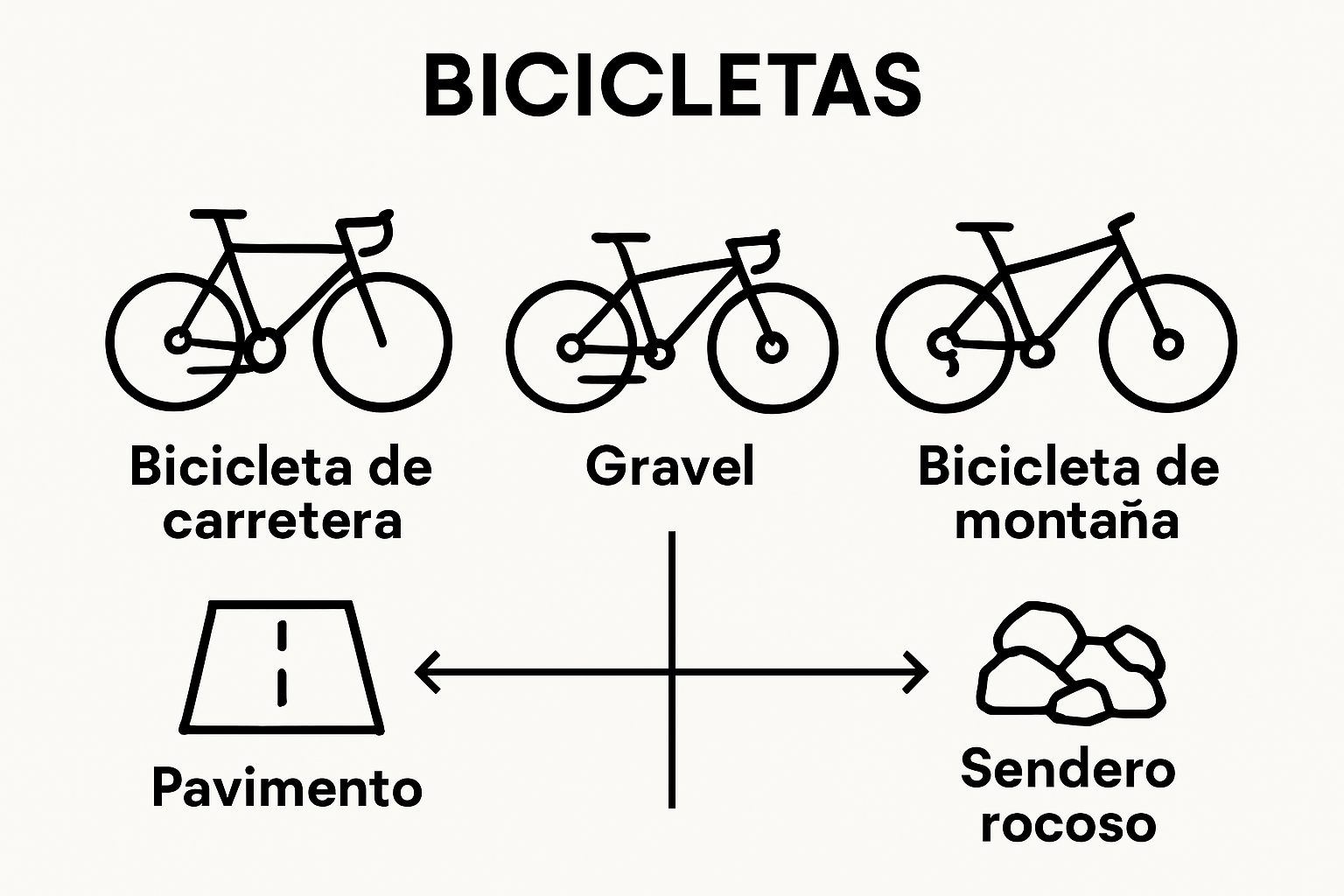 BICICLETAS

Bicicleta de carretera

Gravel

Bicicleta de montaña

Pavimento

Sendero rocoso