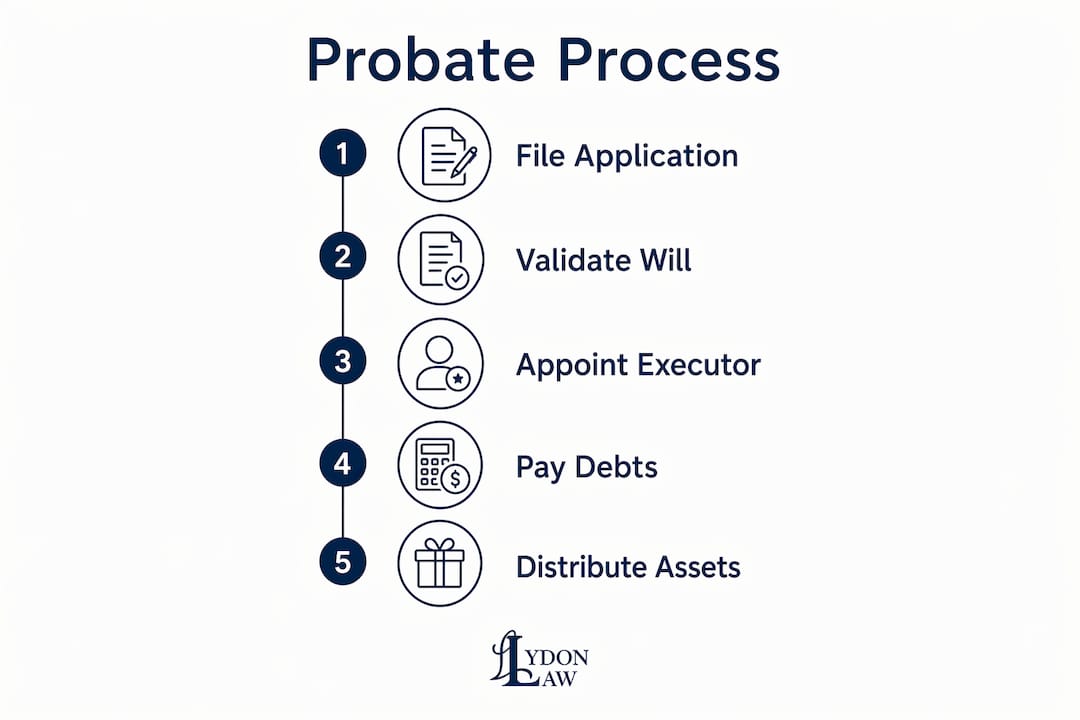 Probate Process

1 File Application

2 Validate Will

3 Appoint Executor

4 Pay Debts

5 Distribute Assets

LYDON LAW