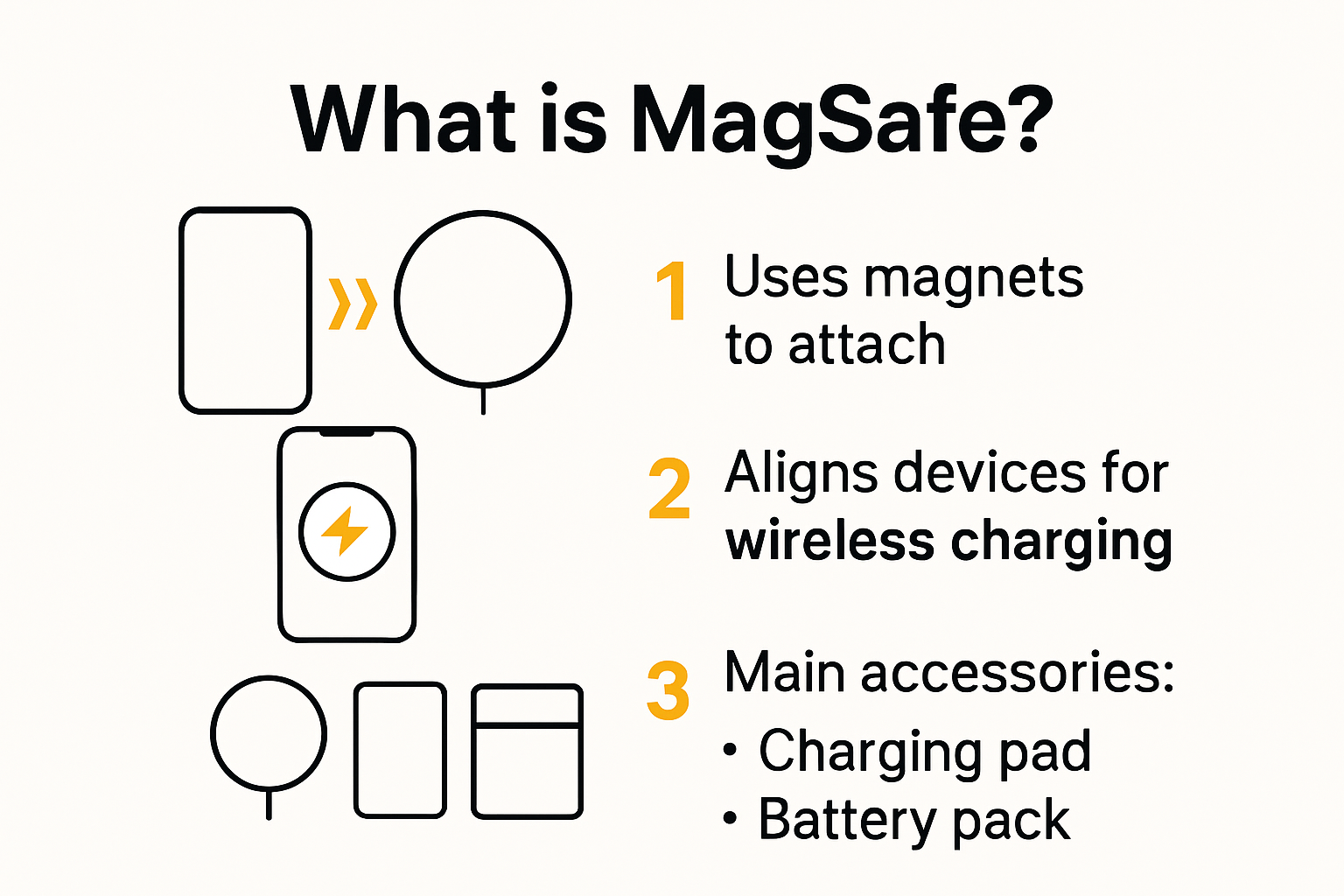 What is MagSafe?

1 Uses magnets to attach

2 Aligns devices for wireless charging

3 Main accessories:
• Charging pad
• Battery pack