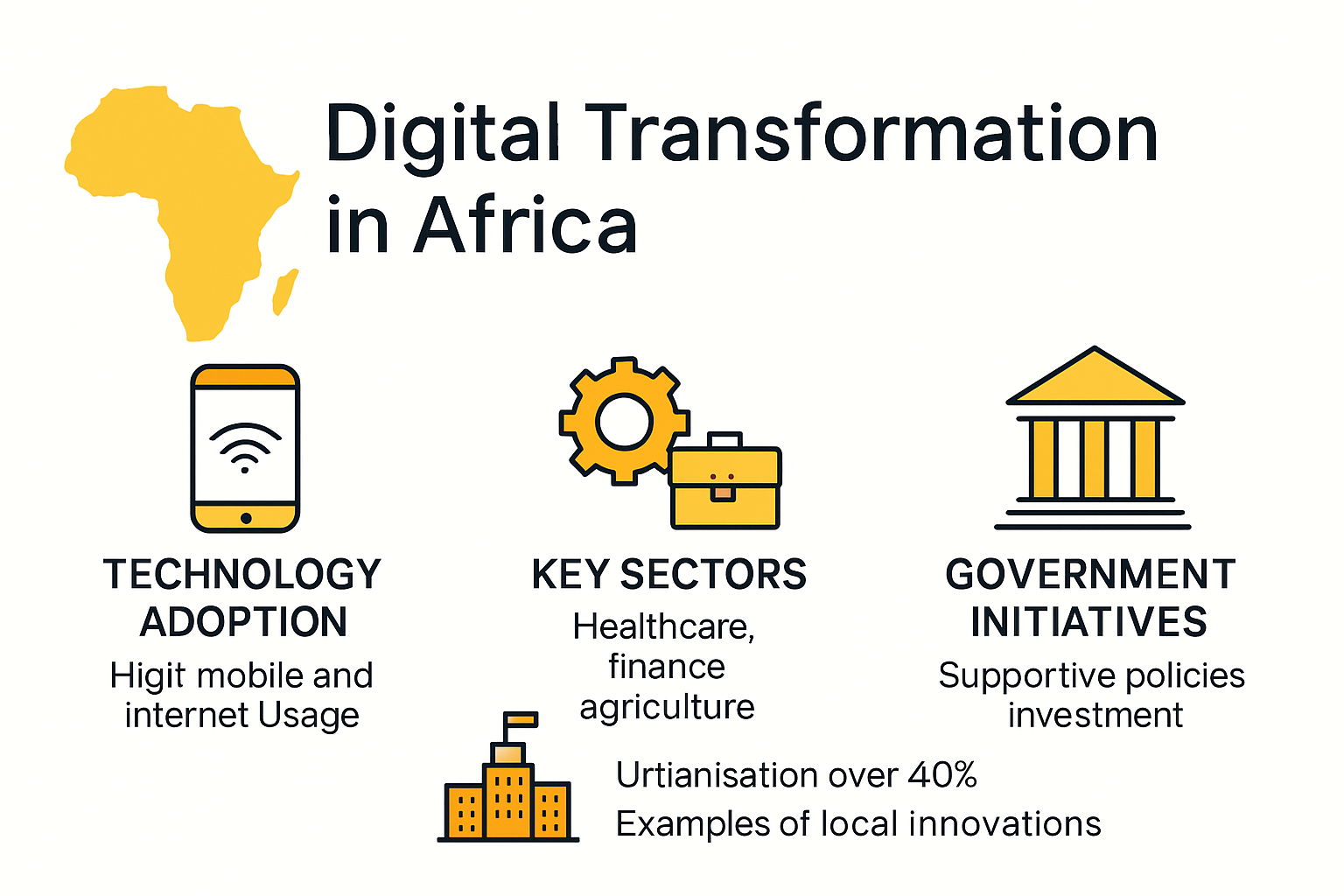 Digital Transformation in Africa

TECHNOLOGY ADOPTION
Higit mobile and internet Usage

KEY SECTORS
Healthcare, finance agriculture

GOVERNMENT INITIATIVES
Supportive policies investment

Urtianisation over 40%
Examples of local innovations