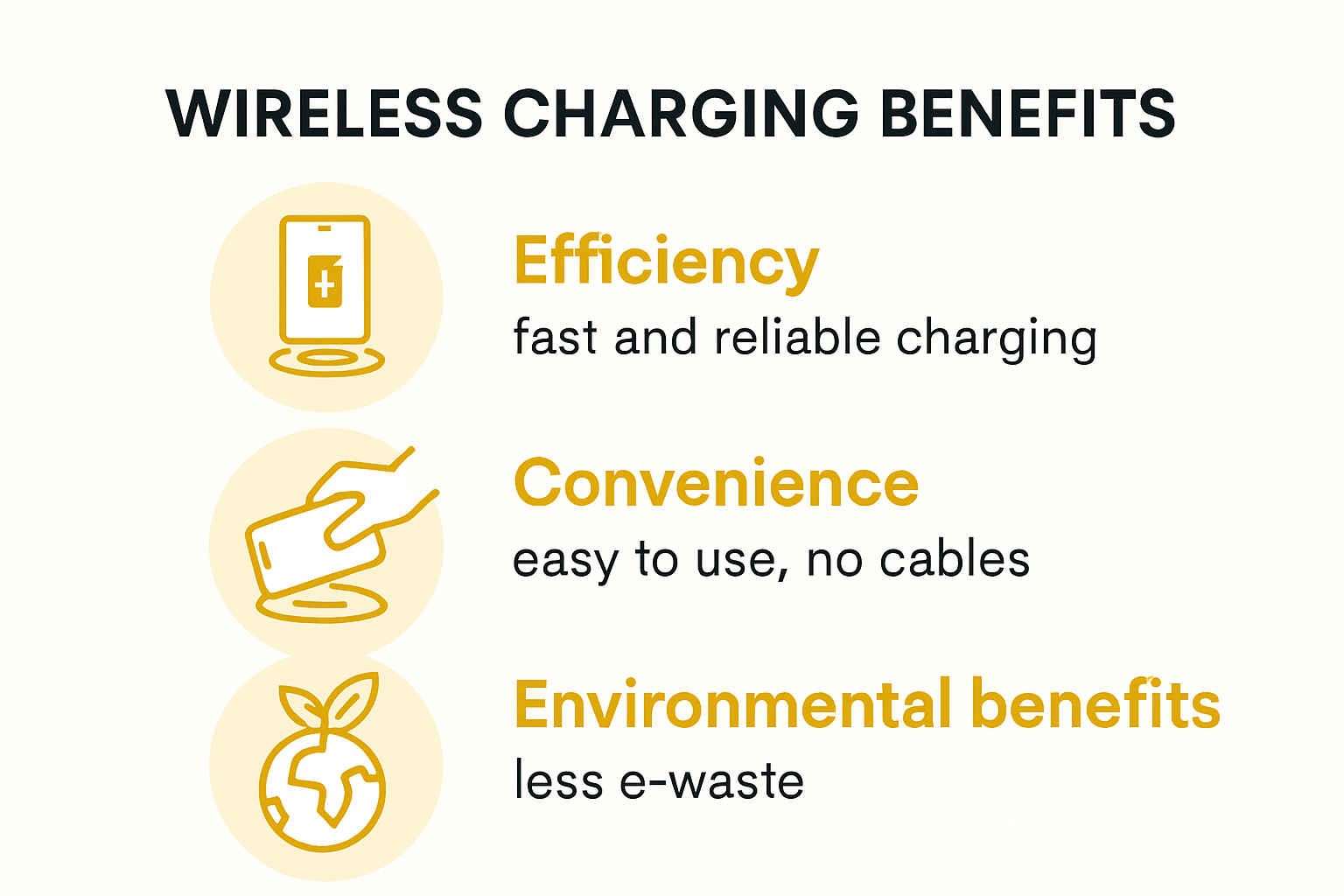 WIRELESS CHARGING BENEFITS

Efficiency
fast and reliable charging

Convenience
easy to use, no cables

Environmental benefits
less e-waste