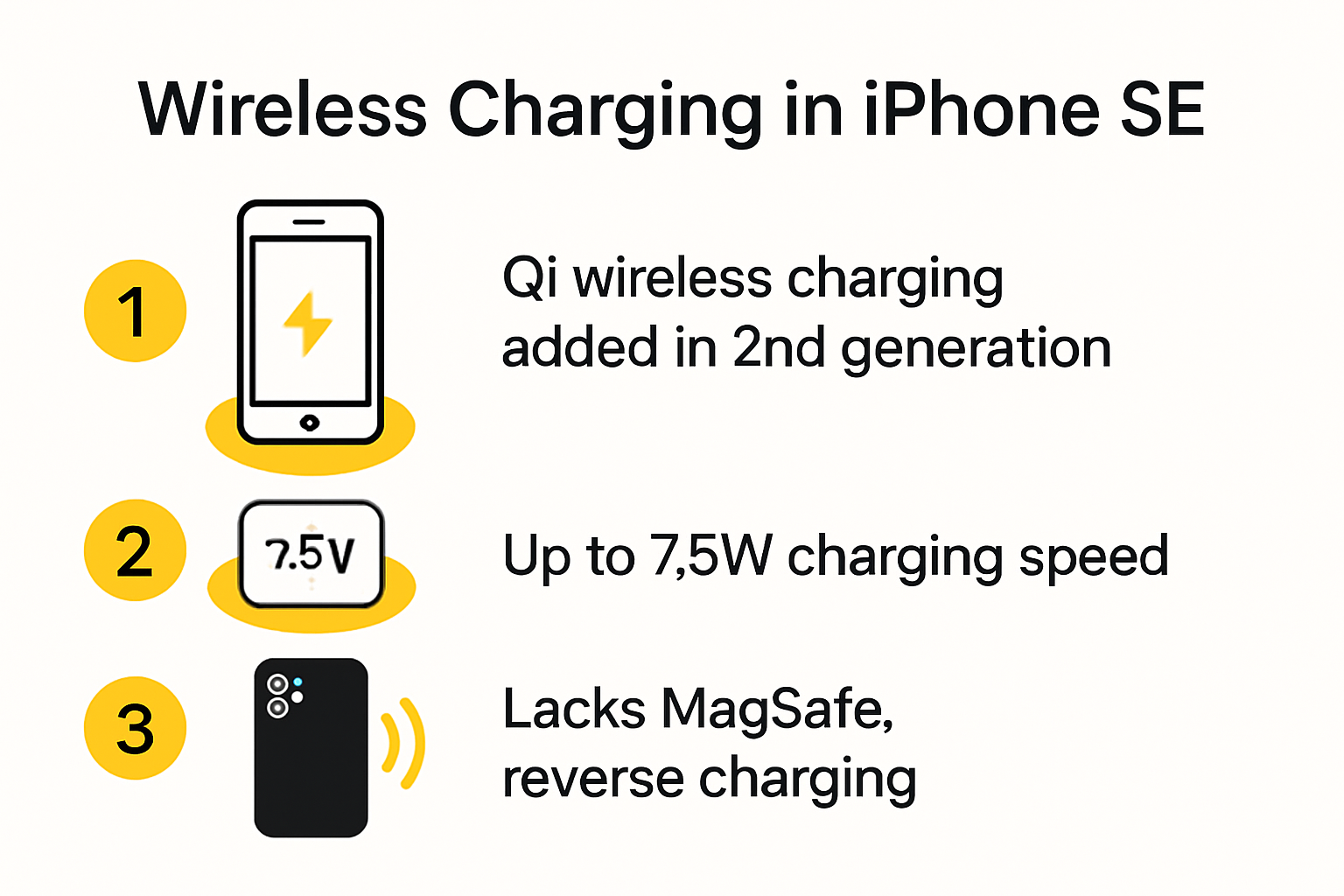 Wireless Charging in iPhone SE

1

Qi wireless charging added in 2nd generation

2

7.5V

Up to 7,5W charging speed

3

Lacks MagSafe, reverse charging