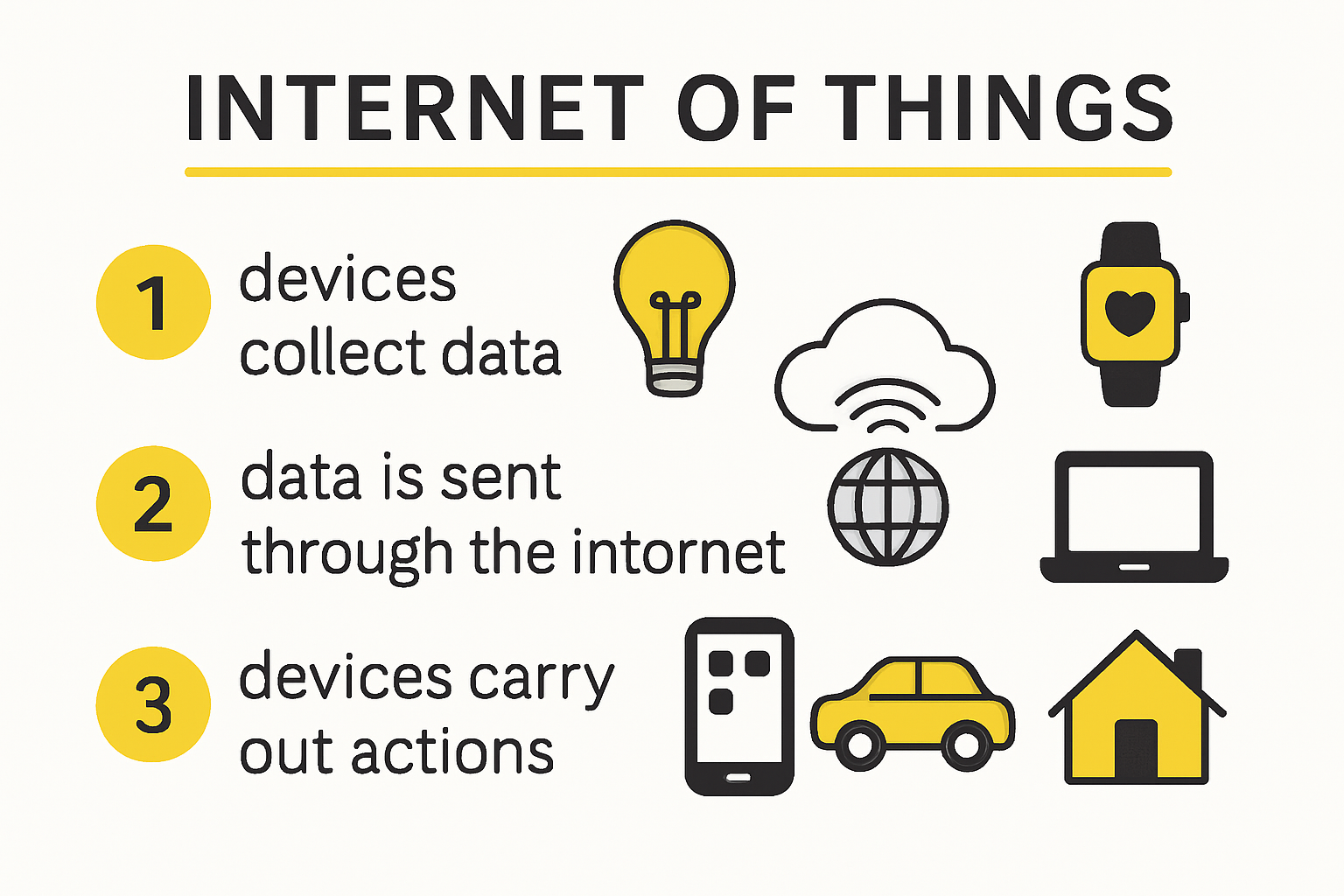 INTERNET OF THINGS

1 devices collect data

2 data is sent through the intornet

3 devices carry out actions