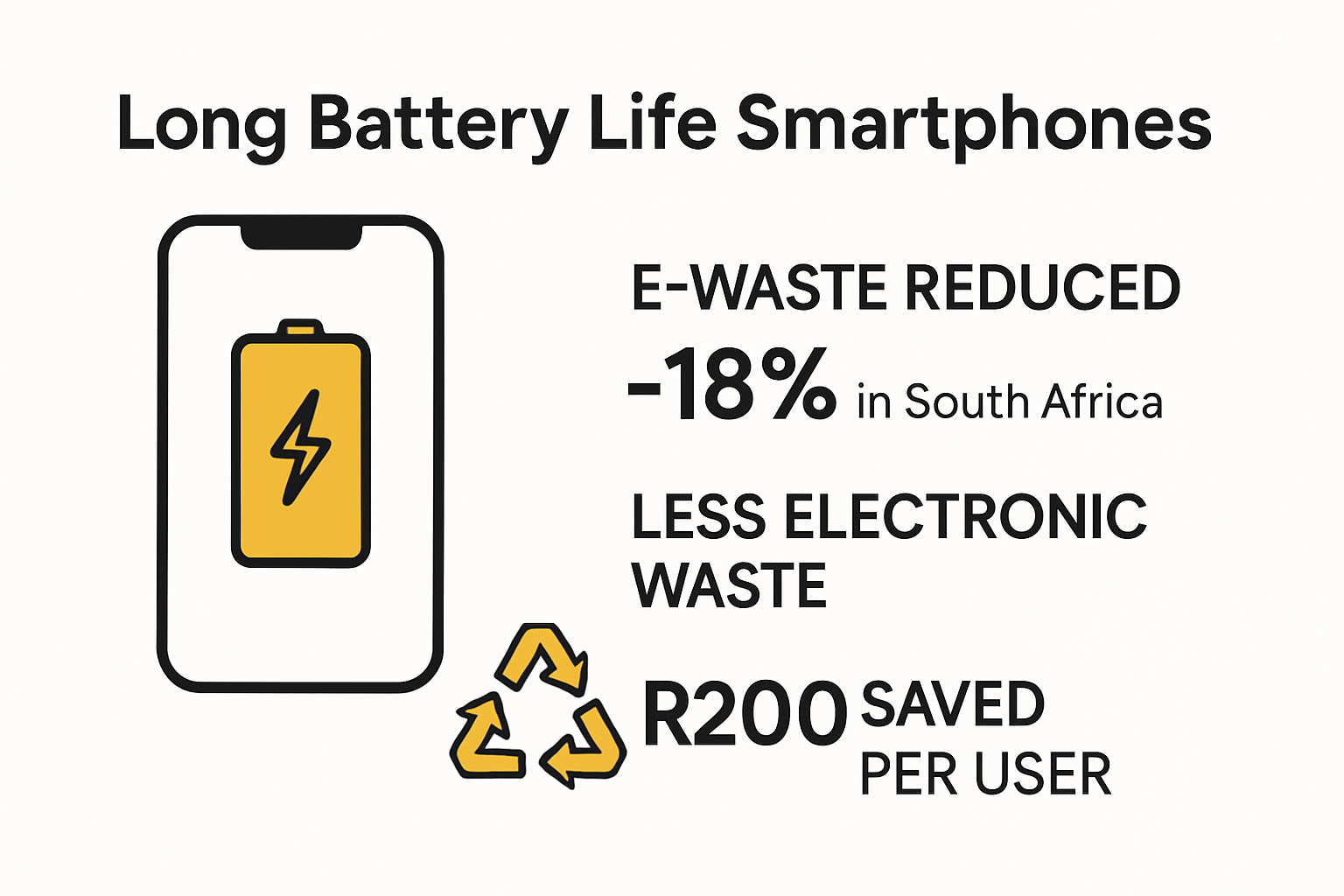 Long Battery Life Smartphones

E-WASTE REDUCED

-18% in South Africa

LESS ELECTRONIC WASTE

R200 SAVED PER USER