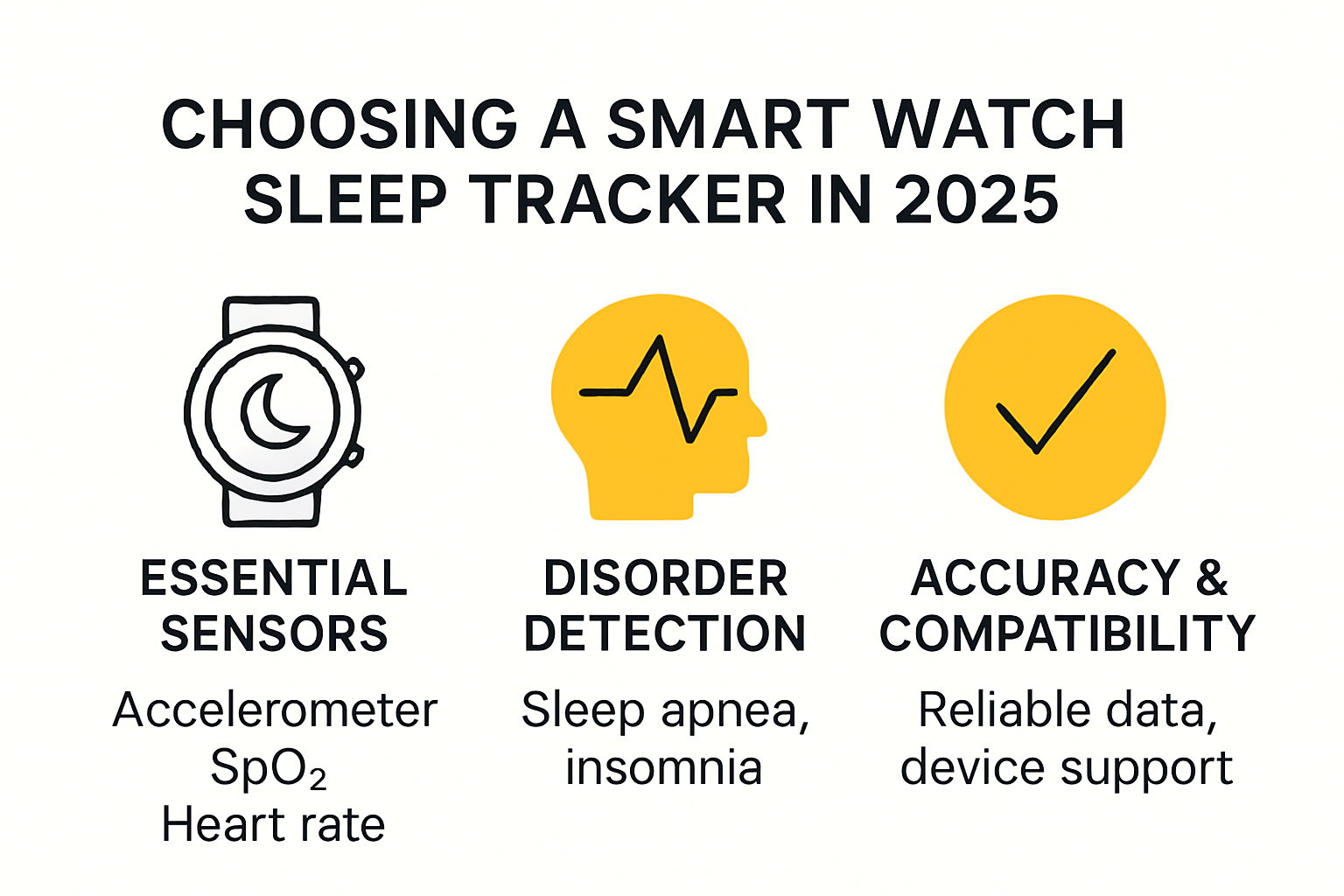 CHOOSING A SMART WATCH SLEEP TRACKER IN 2025

ESSENTIAL SENSORS

Accelerometer
$SpO_2$
Heart rate

DISORDER DETECTION

Sleep apnea, insomnia

ACCURACY & COMPATIBILITY

Reliable data, device support