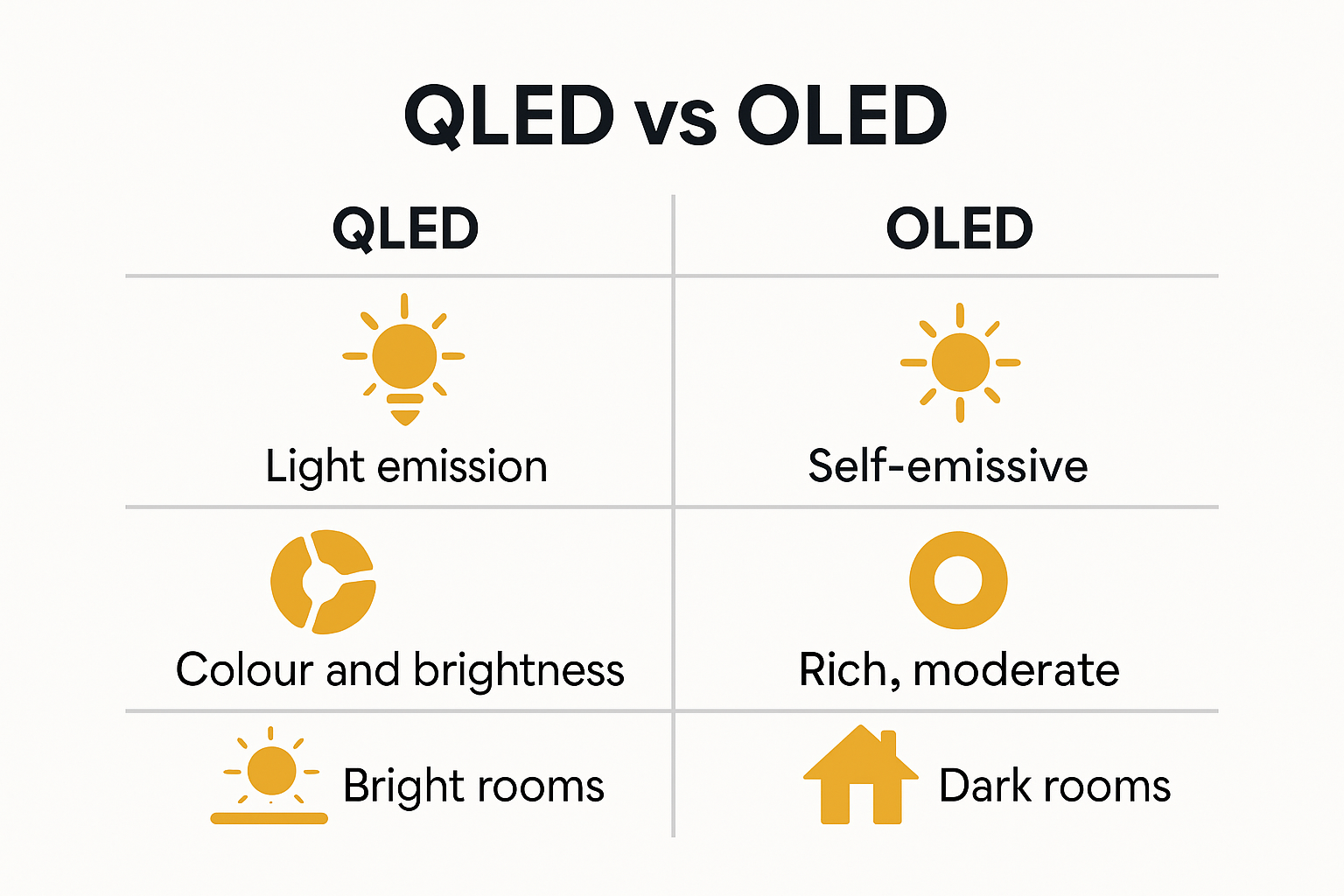 QLED vs OLED

| QLED | OLED |
|---|---|
| Light emission | Self-emissive |
| Colour and brightness | Rich, moderate |
| Bright rooms | Dark rooms |