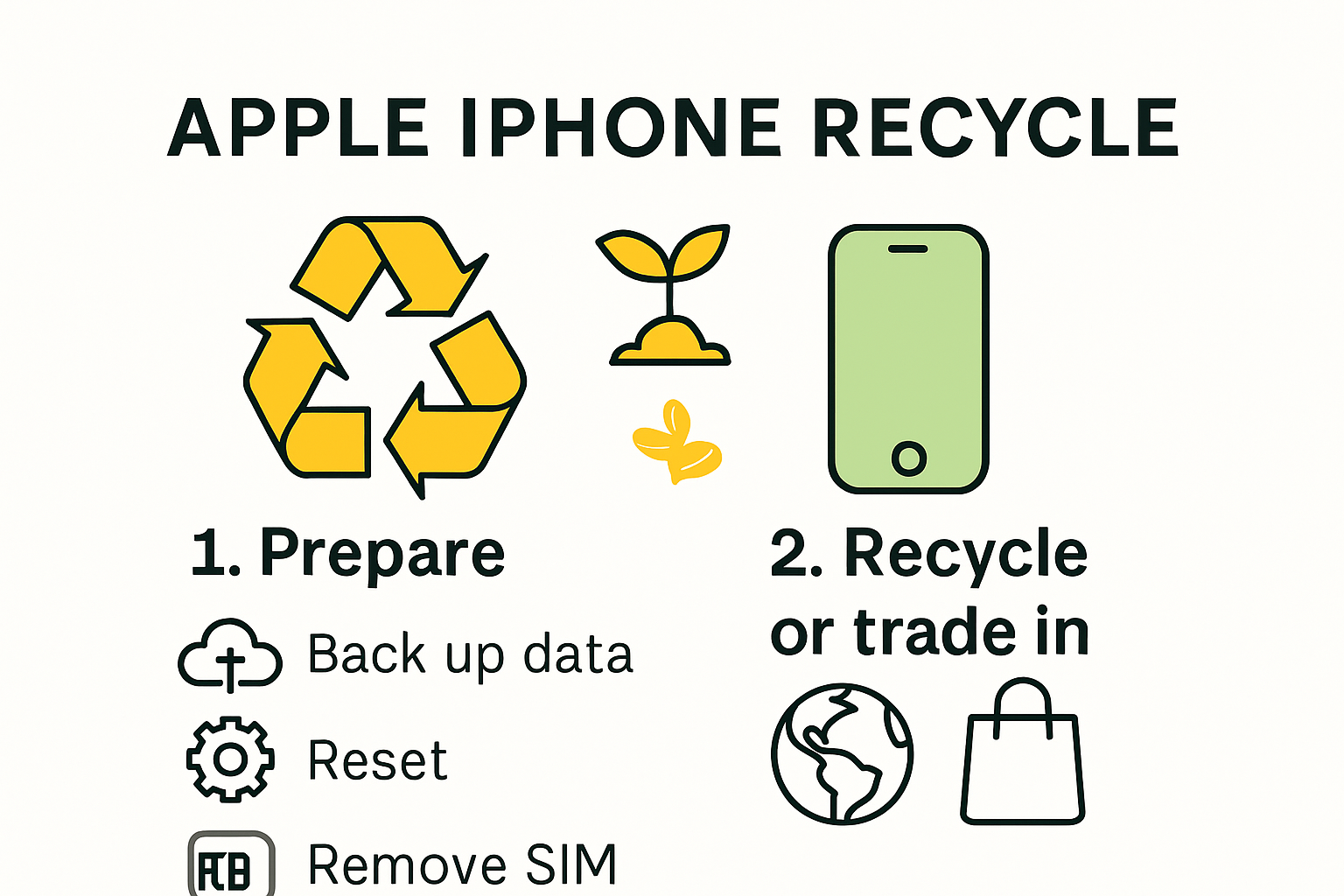 APPLE IPHONE RECYCLE

1. Prepare

Back up data

Reset

Remove SIM

2. Recycle or trade in