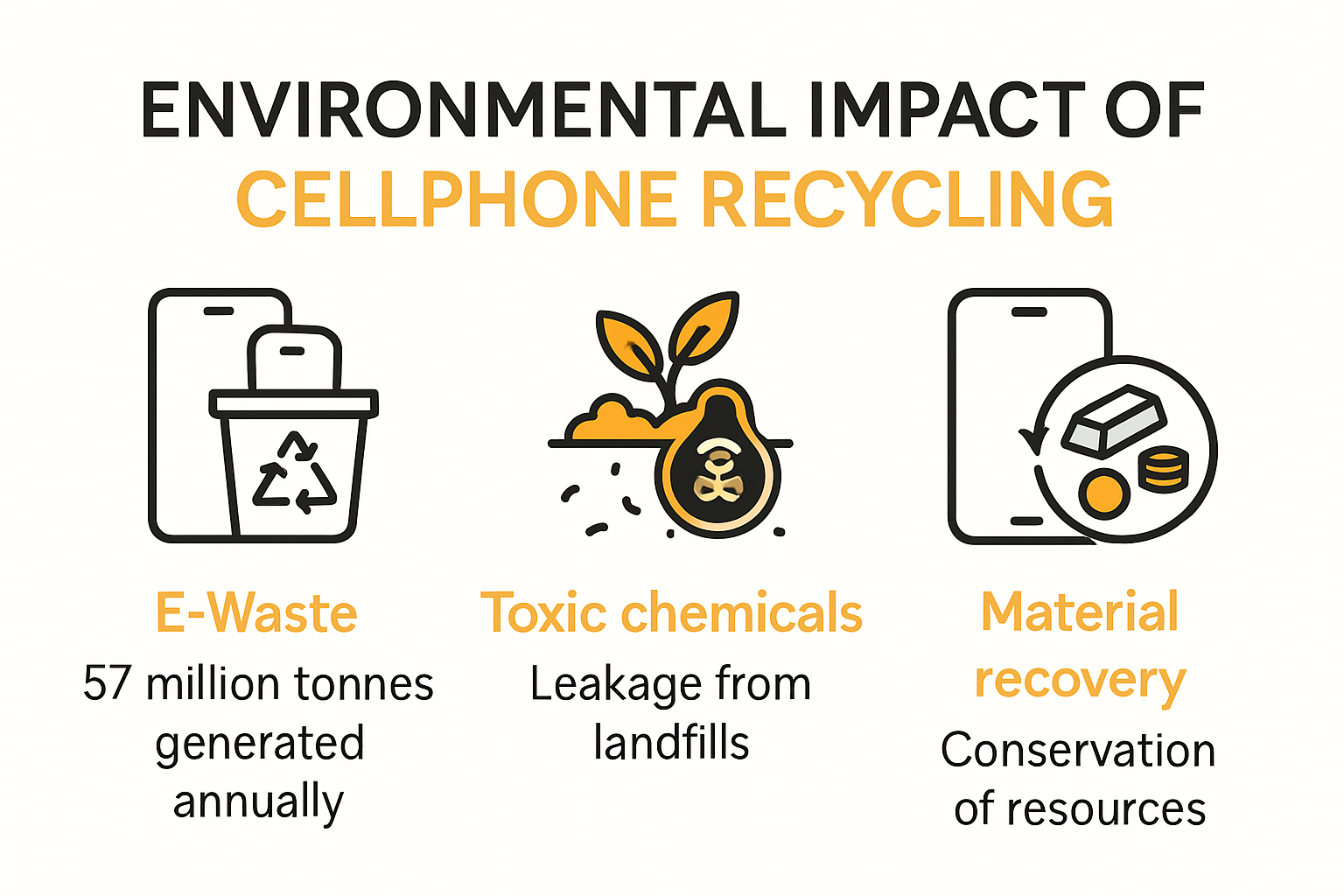 ENVIRONMENTAL IMPACT OF
CELLPHONE RECYCLING

E-Waste
57 million tonnes generated annually

Toxic chemicals
Leakage from landfills

Material recovery
Conservation of resources