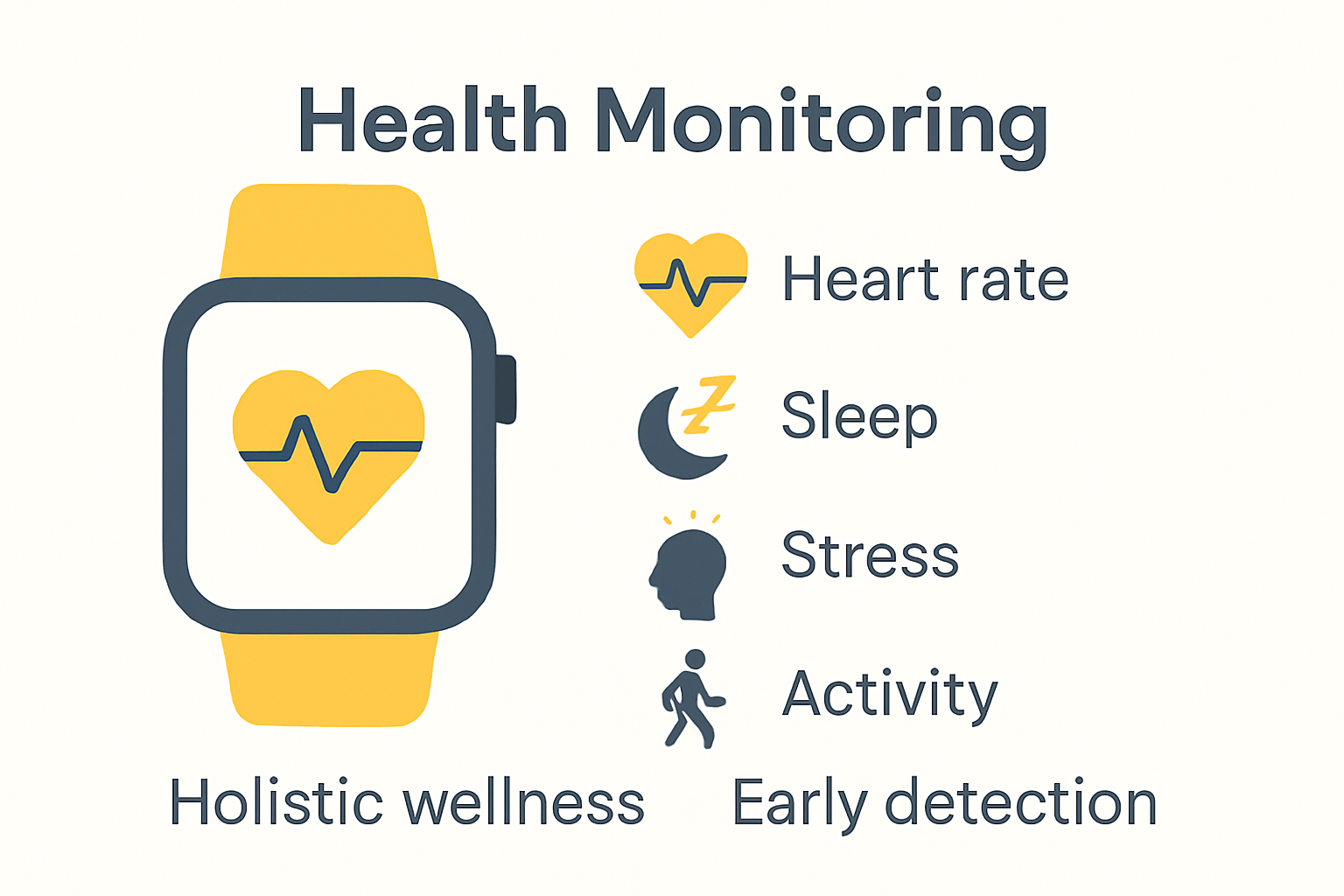 Health Monitoring

Heart rate

Sleep

Stress

Activity

Holistic wellness

Early detection