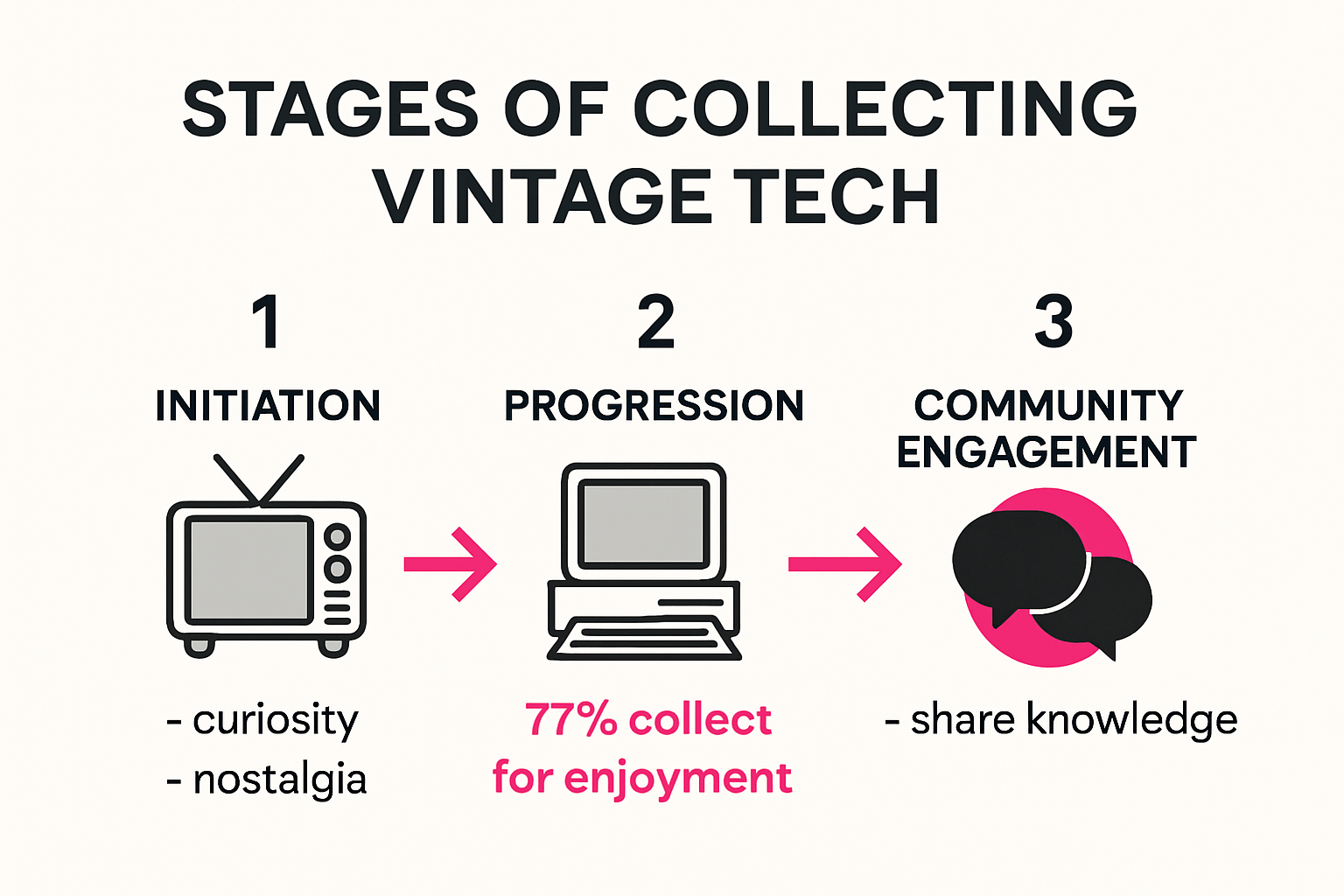 STAGES OF COLLECTING VINTAGE TECH

1
INITIATION
- curiosity
- nostalgia

2
PROGRESSION
77% collect for enjoyment

3
COMMUNITY ENGAGEMENT
- share knowledge