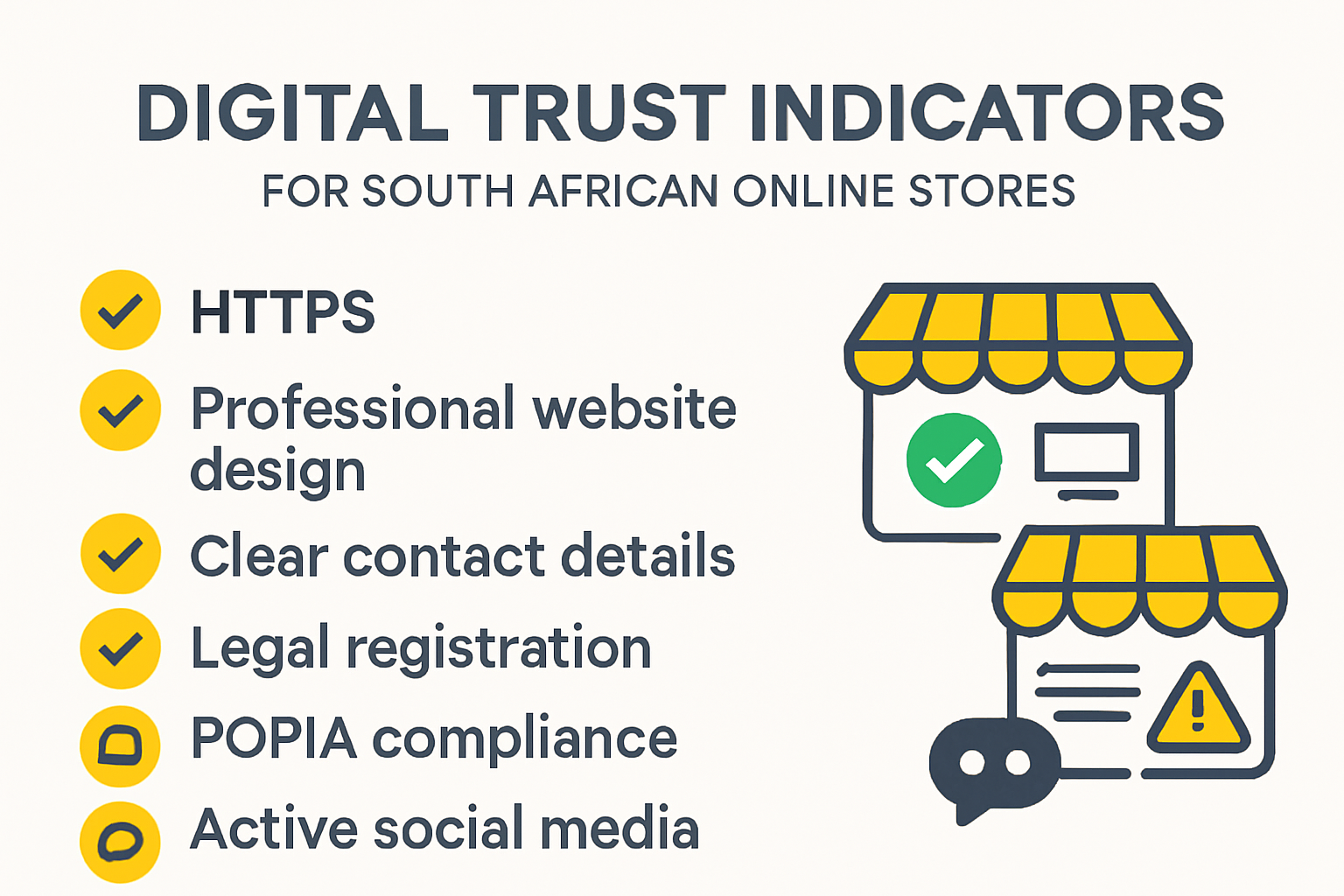 DIGITAL TRUST INDICATORS
FOR SOUTH AFRICAN ONLINE STORES

HTTPS
Professional website design
Clear contact details
Legal registration
POPIA compliance
Active social media