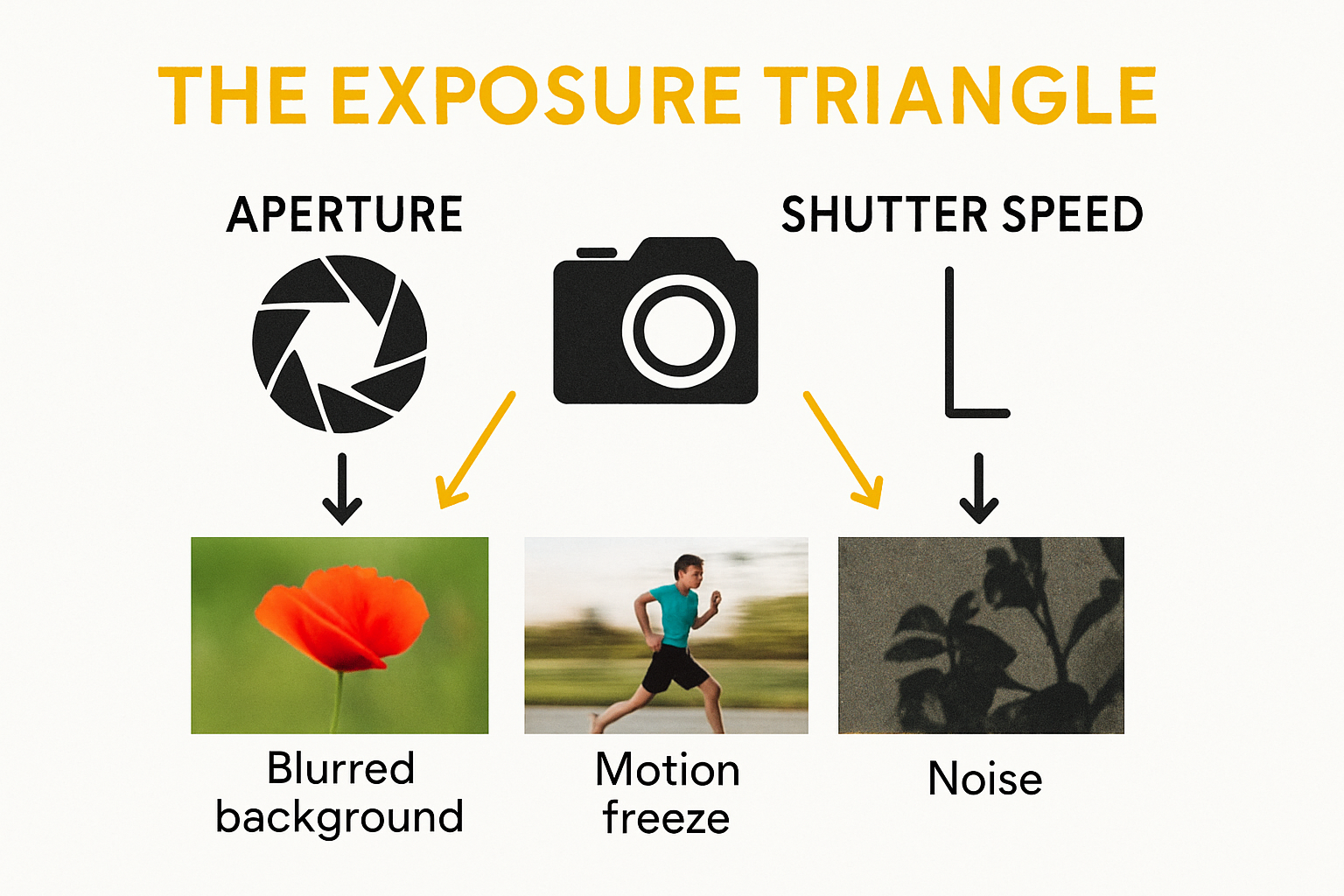 THE EXPOSURE TRIANGLE

APERTURE

SHUTTER SPEED

Blurred background

Motion freeze

Noise