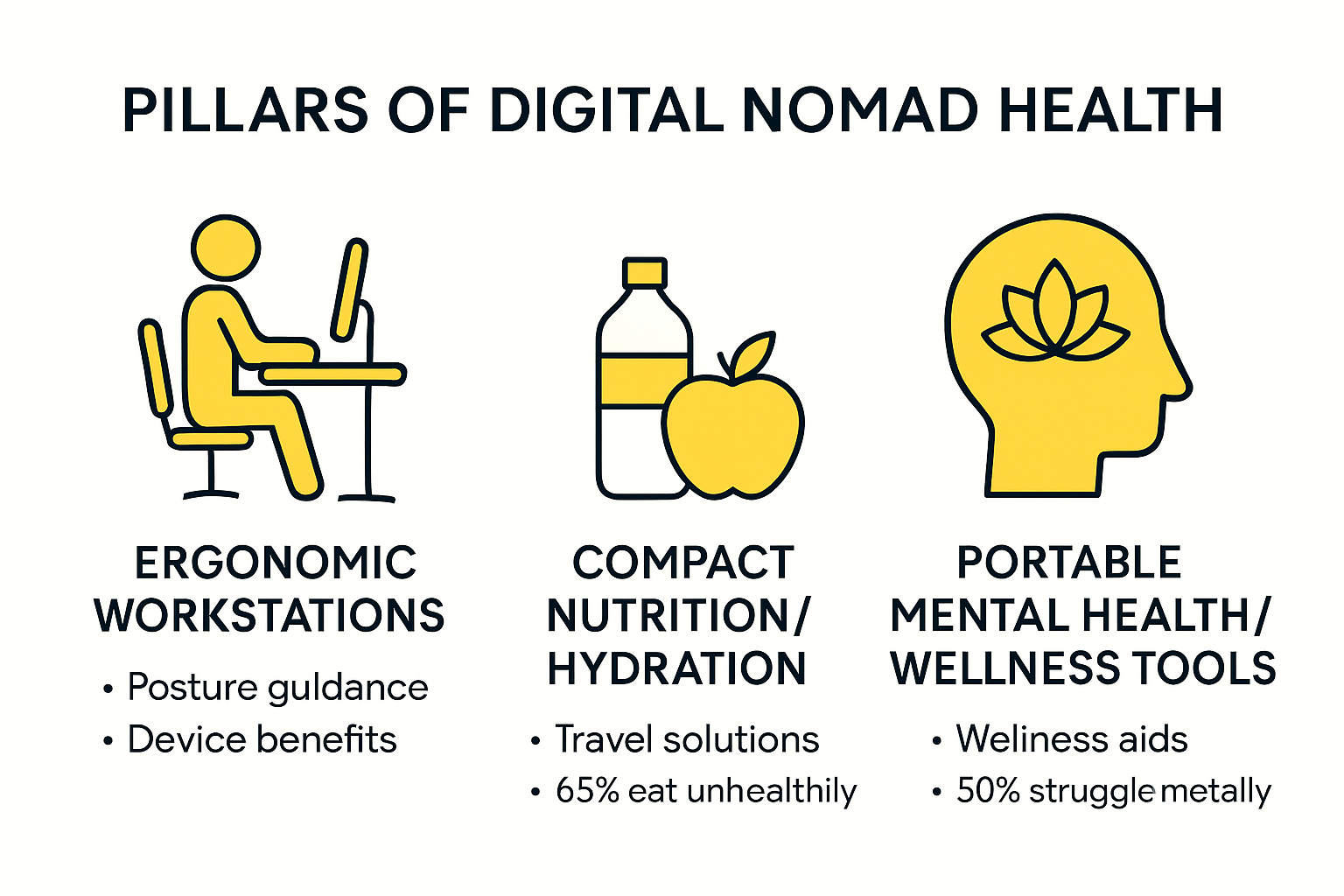 PILLARS OF DIGITAL NOMAD HEALTH

ERGONOMIC WORKSTATIONS

• Posture guldance
• Device benefits

COMPACT NUTRITION/ HYDRATION

• Travel solutions
• 65% eat unhealthily

PORTABLE MENTAL HEALTH/ WELLNESS TOOLS

• Weliness aids
• 50% struggle metally