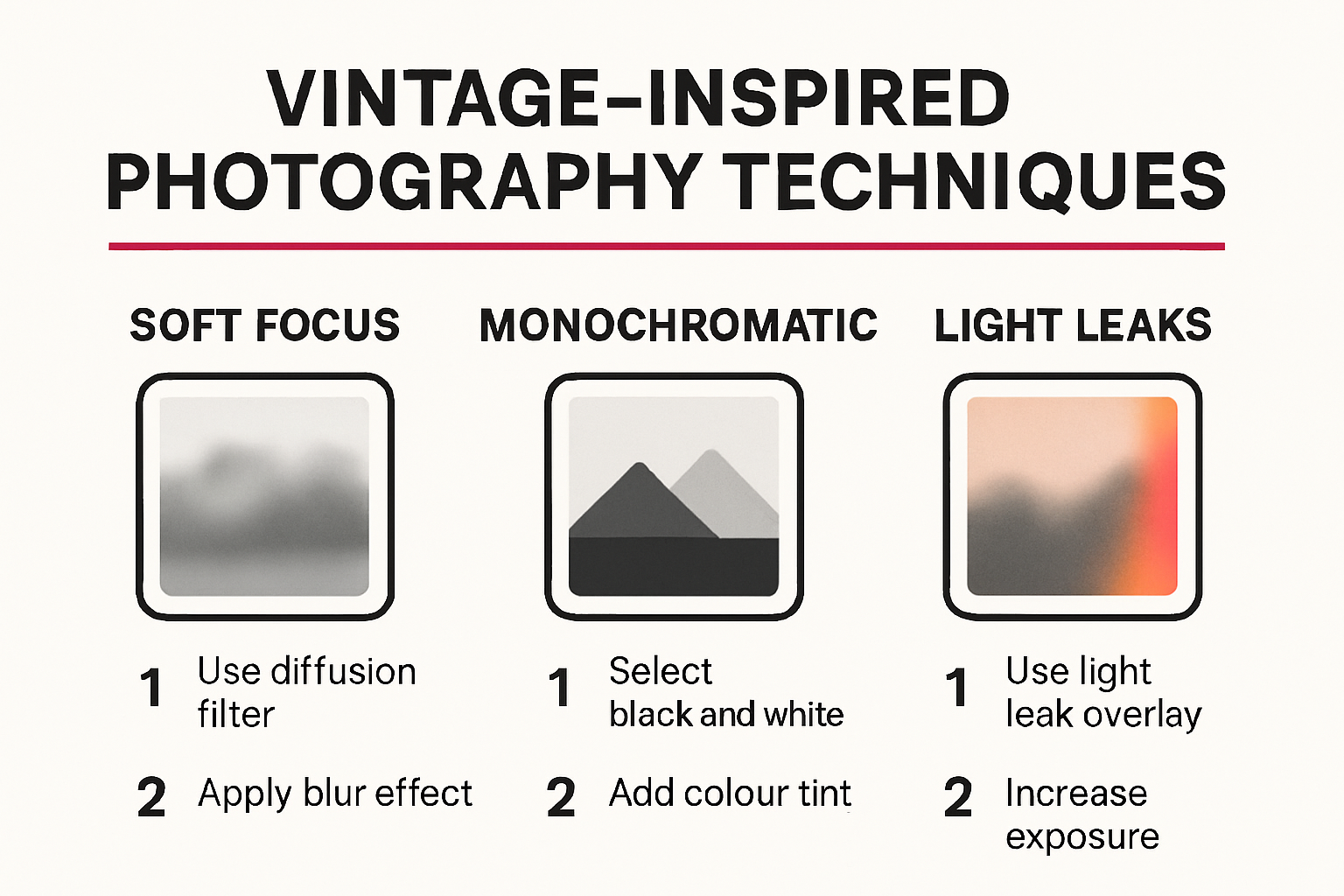 VINTAGE-INSPIRED PHOTOGRAPHY TECHNIQUES

SOFT FOCUS

1 Use diffusion filter

2 Apply blur effect

MONOCHROMATIC

1 Select black and white

2 Add colour tint

LIGHT LEAKS

1 Use light leak overlay

2 Increase exposure