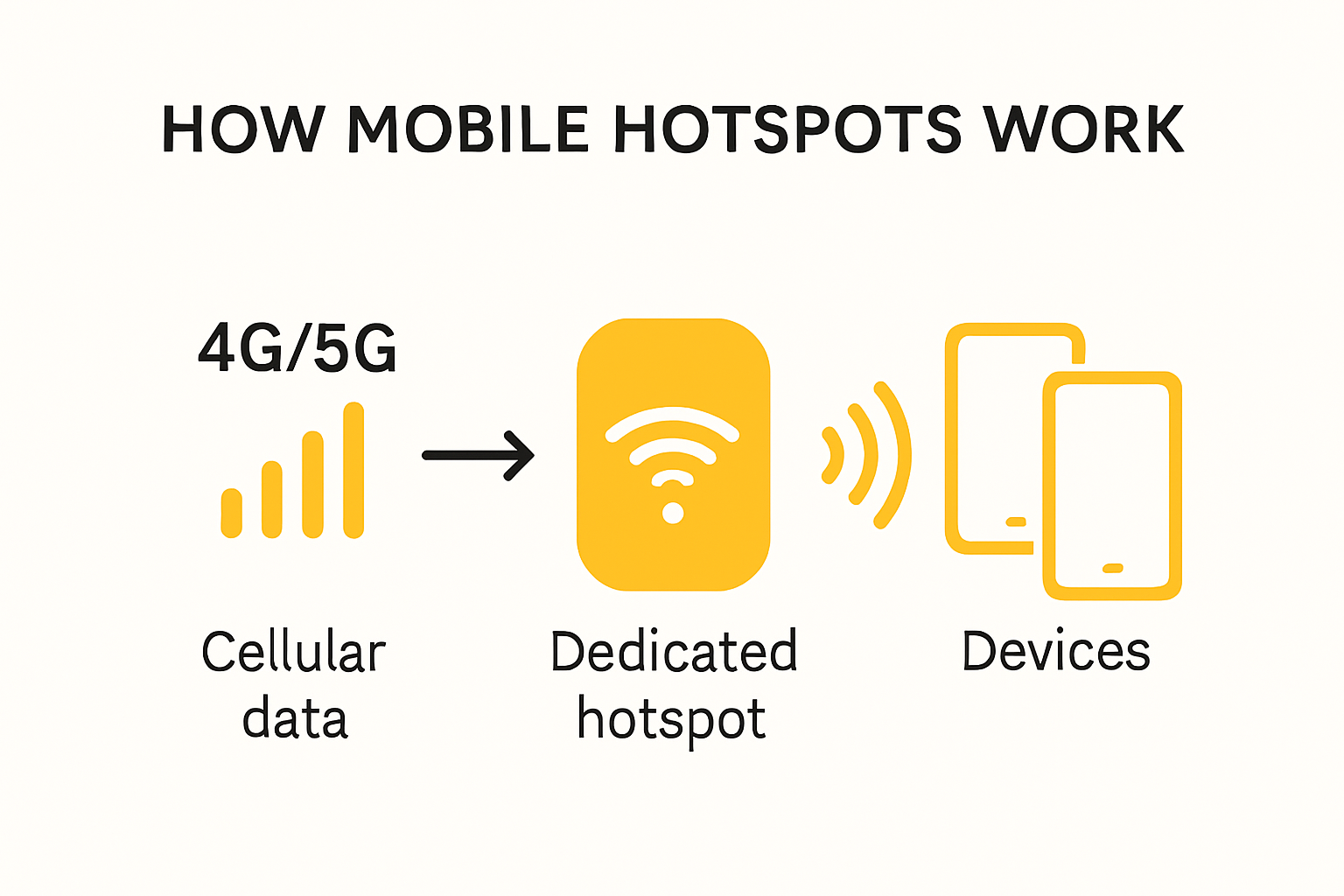 HOW MOBILE HOTSPOTS WORK

4G/5G

Cellular data

Dedicated hotspot

Devices