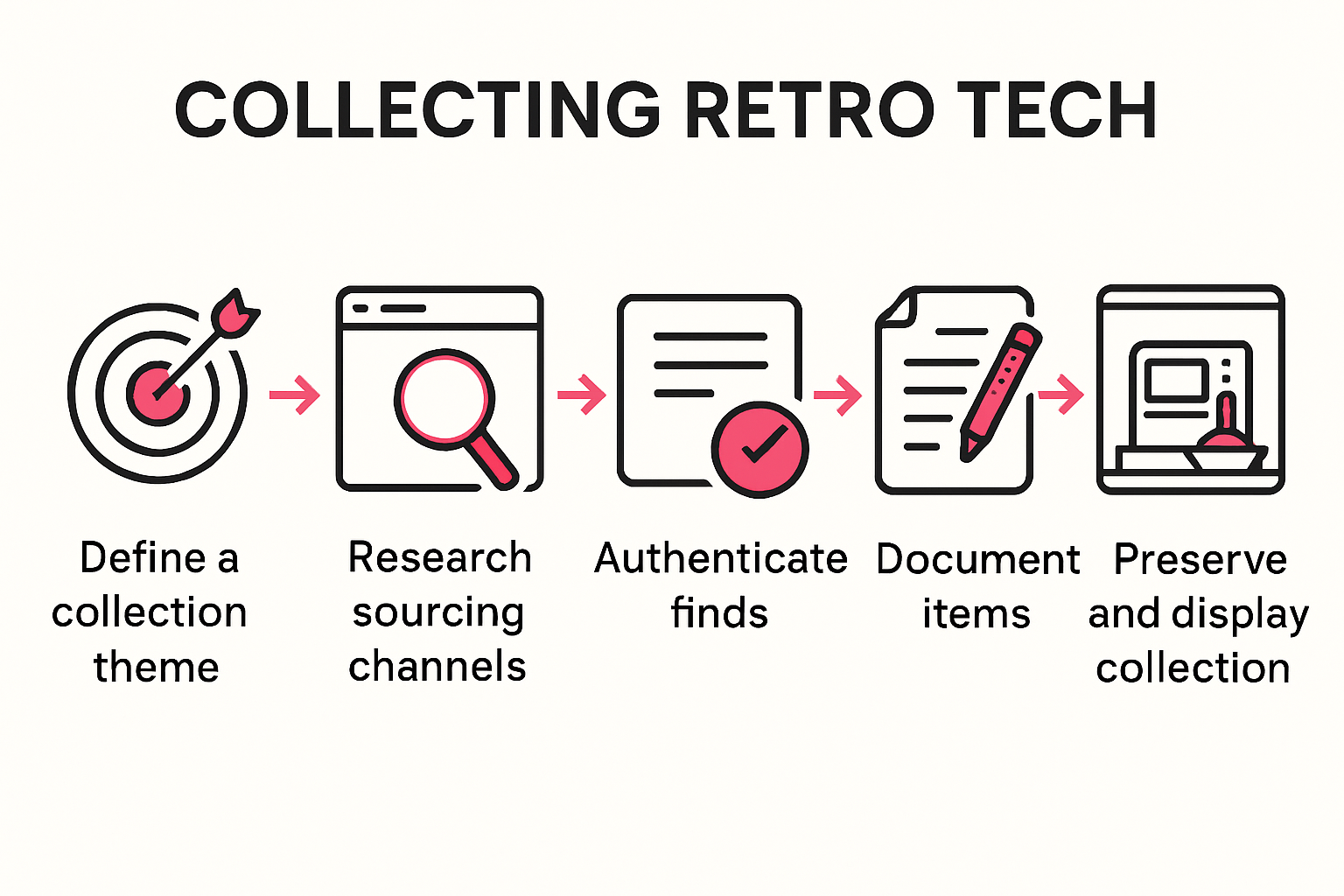 COLLECTING RETRO TECH

Define a collection theme

Research sourcing channels

Authenticate finds

Document items

Preserve and display collection