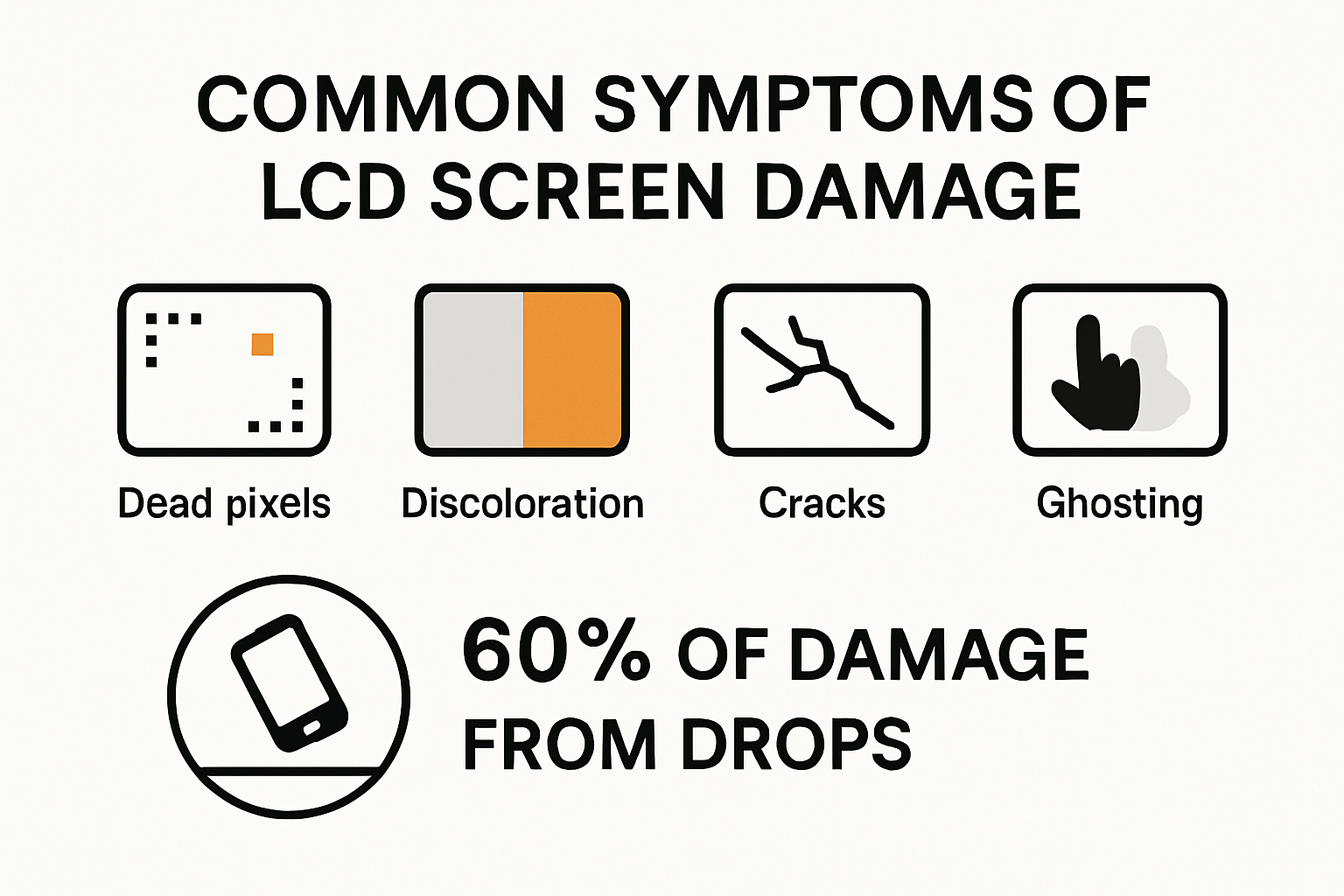 COMMON SYMPTOMS OF LCD SCREEN DAMAGE

Dead pixels

Discoloration

Cracks

Ghosting

60% OF DAMAGE FROM DROPS