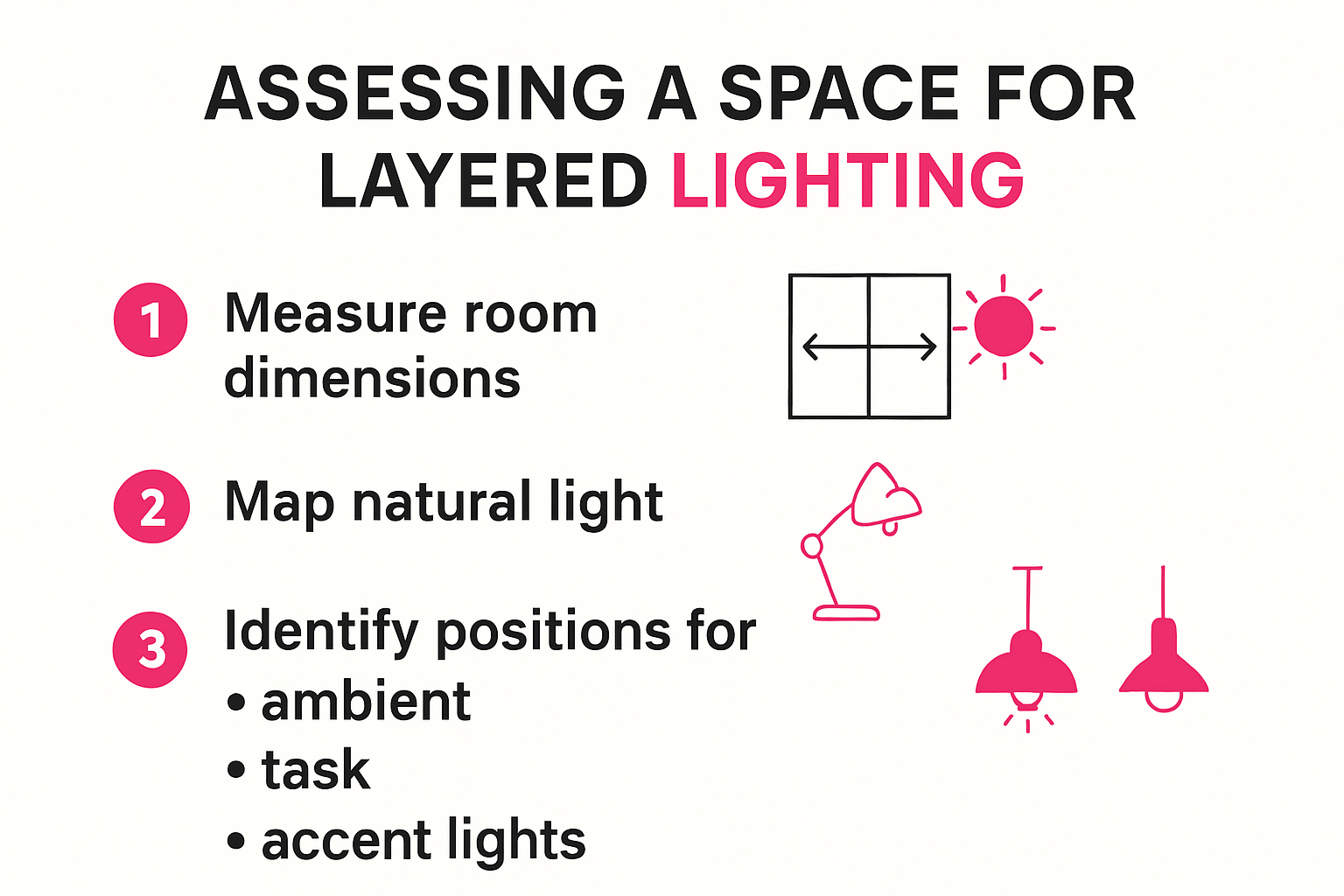 ASSESSING A SPACE FOR LAYERED LIGHTING

1 Measure room dimensions

2 Map natural light

3 Identify positions for
• ambient
• task
• accent lights