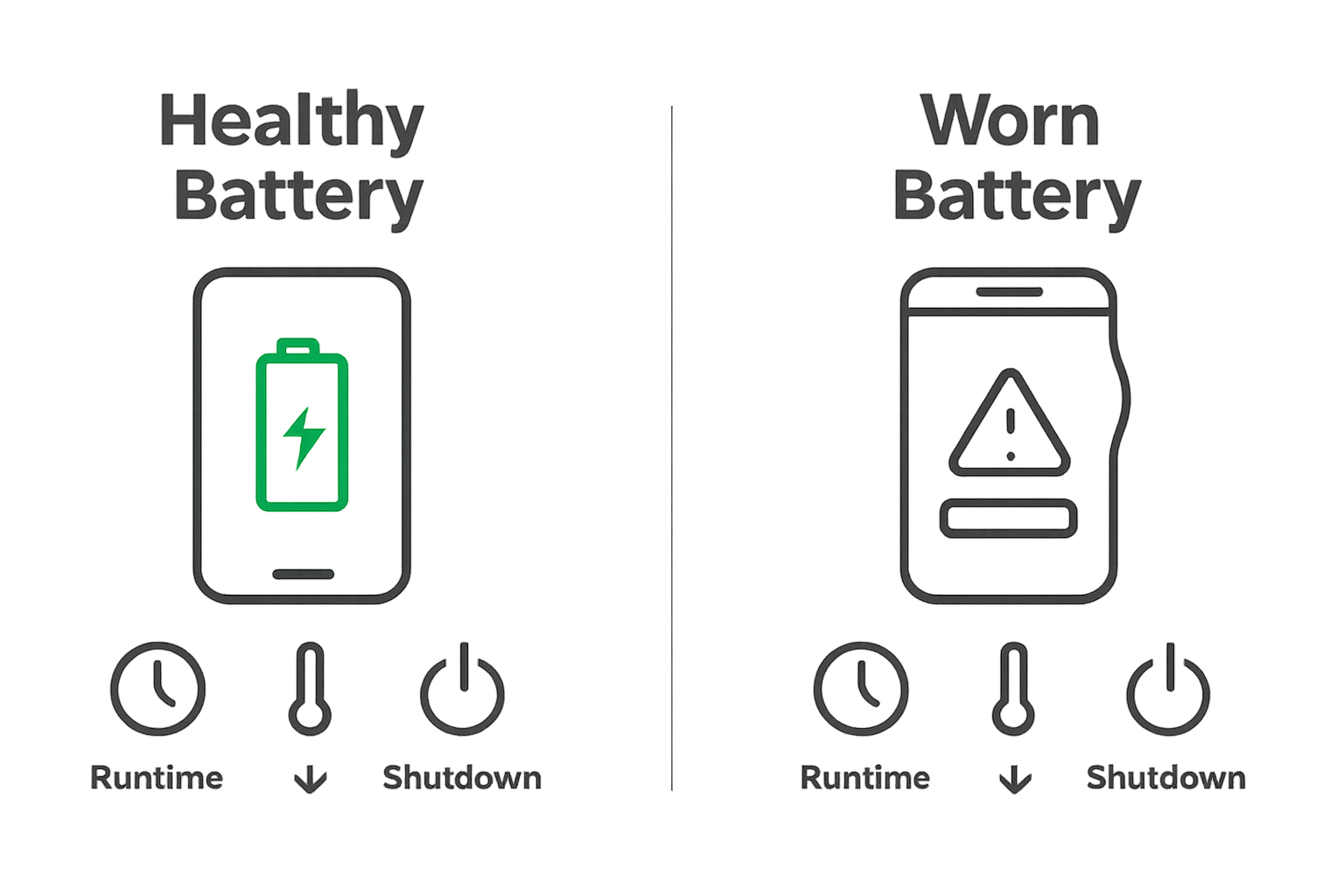 Healthy Battery

Runtime ↓ Shutdown

Worn Battery

Runtime ↓ Shutdown