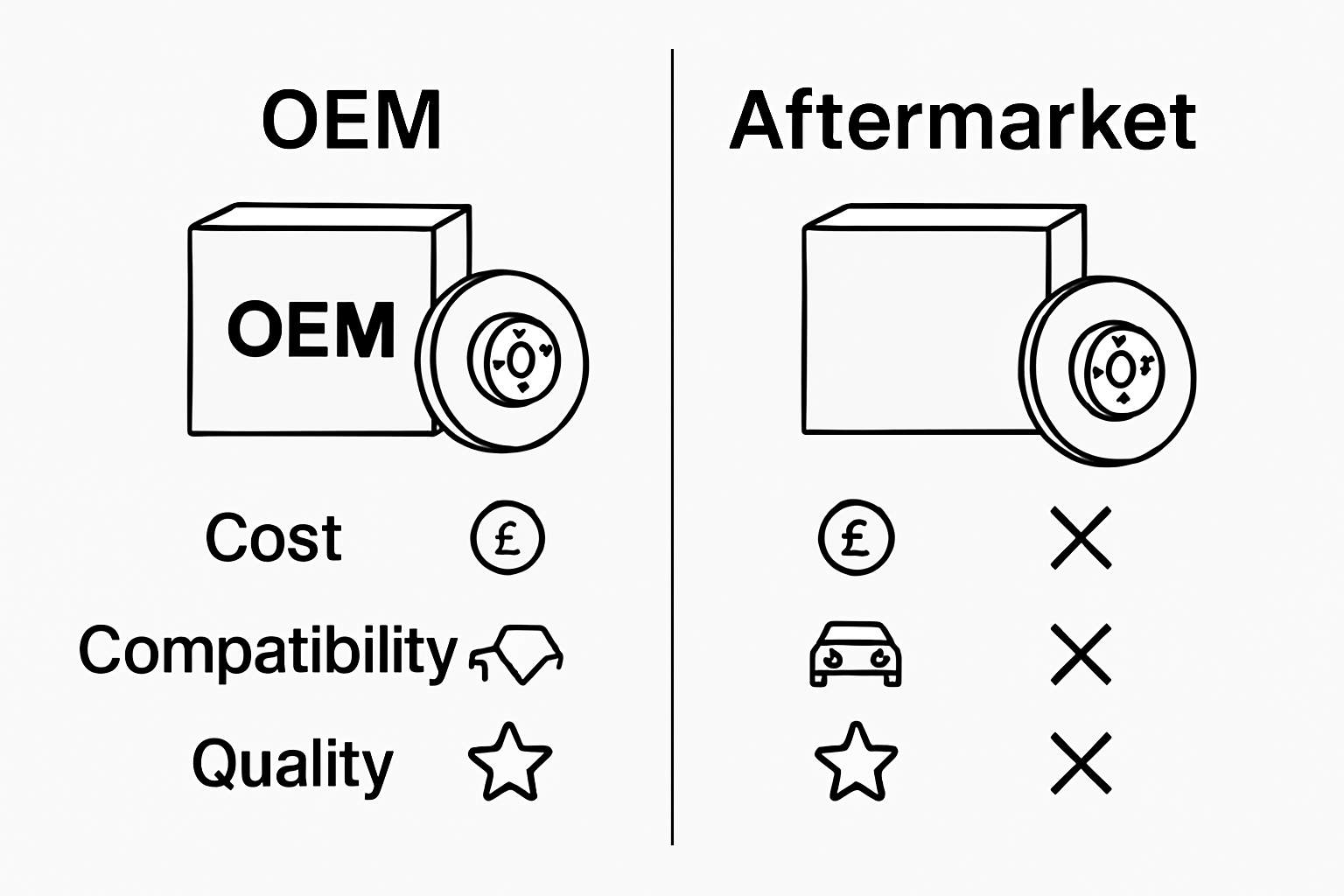 OEM

OEM

Cost £

Compatibility

Quality

Aftermarket

£