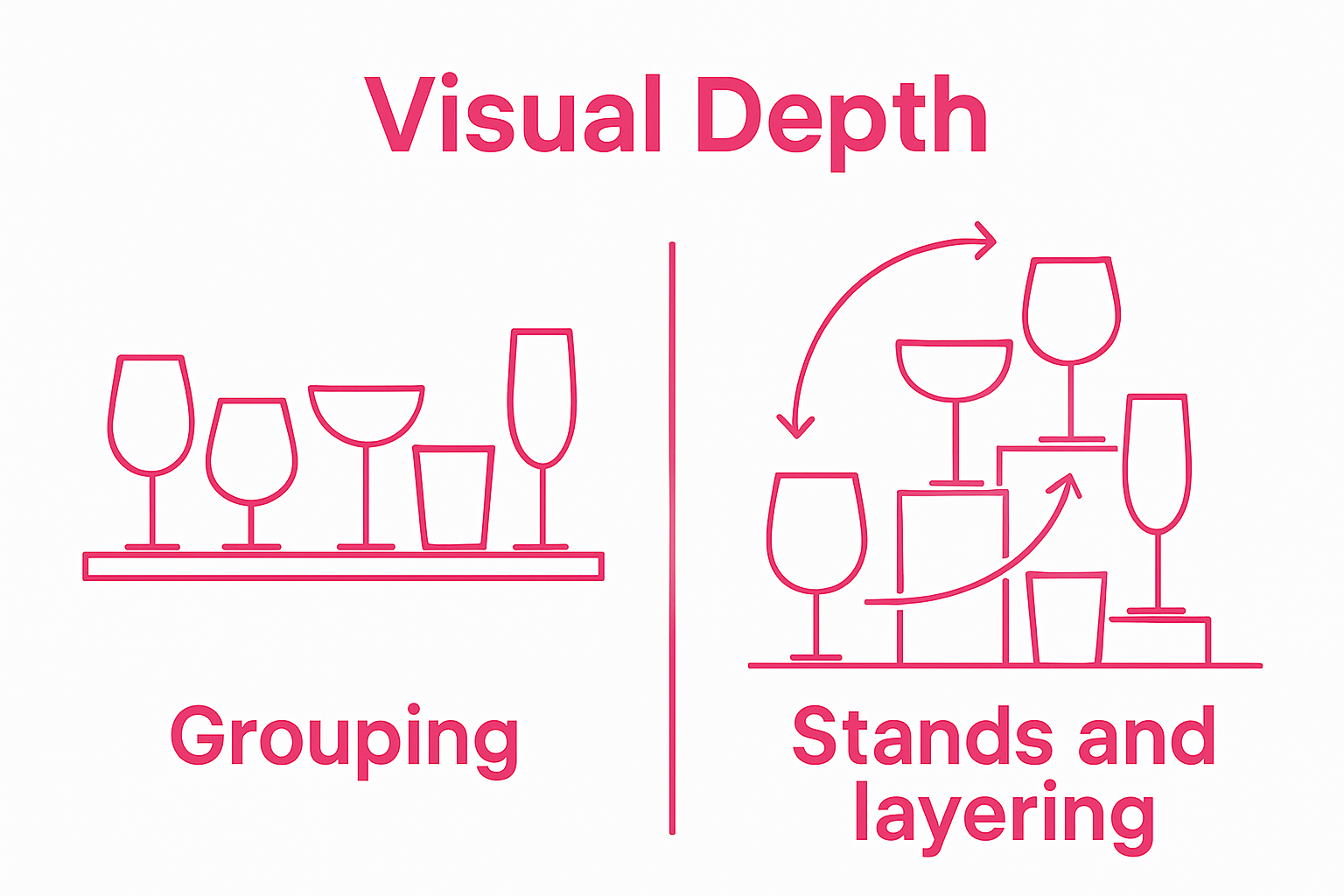 Visual Depth

Grouping

Stands and layering