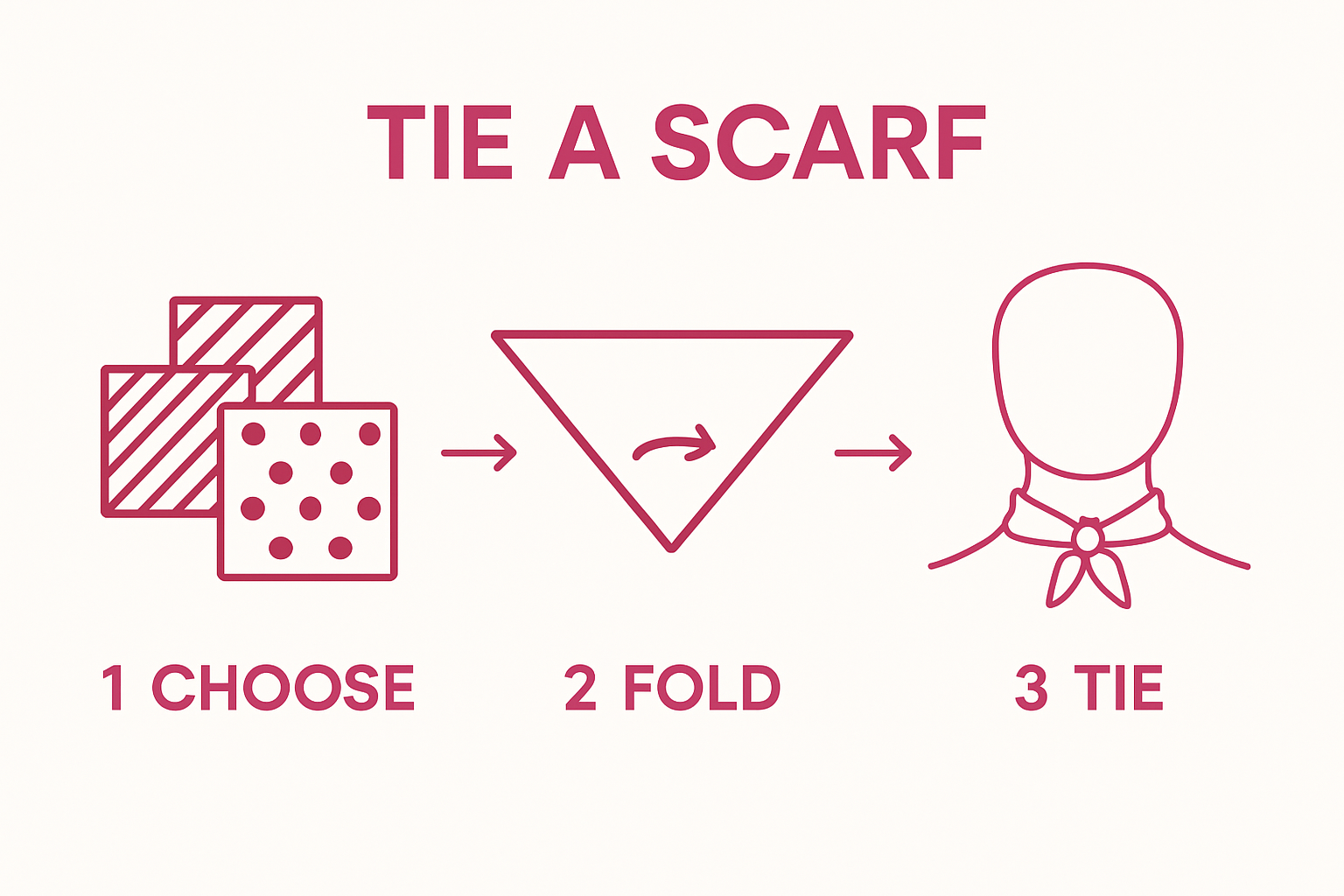 TIE A SCARF

1 CHOOSE

2 FOLD

3 TIE