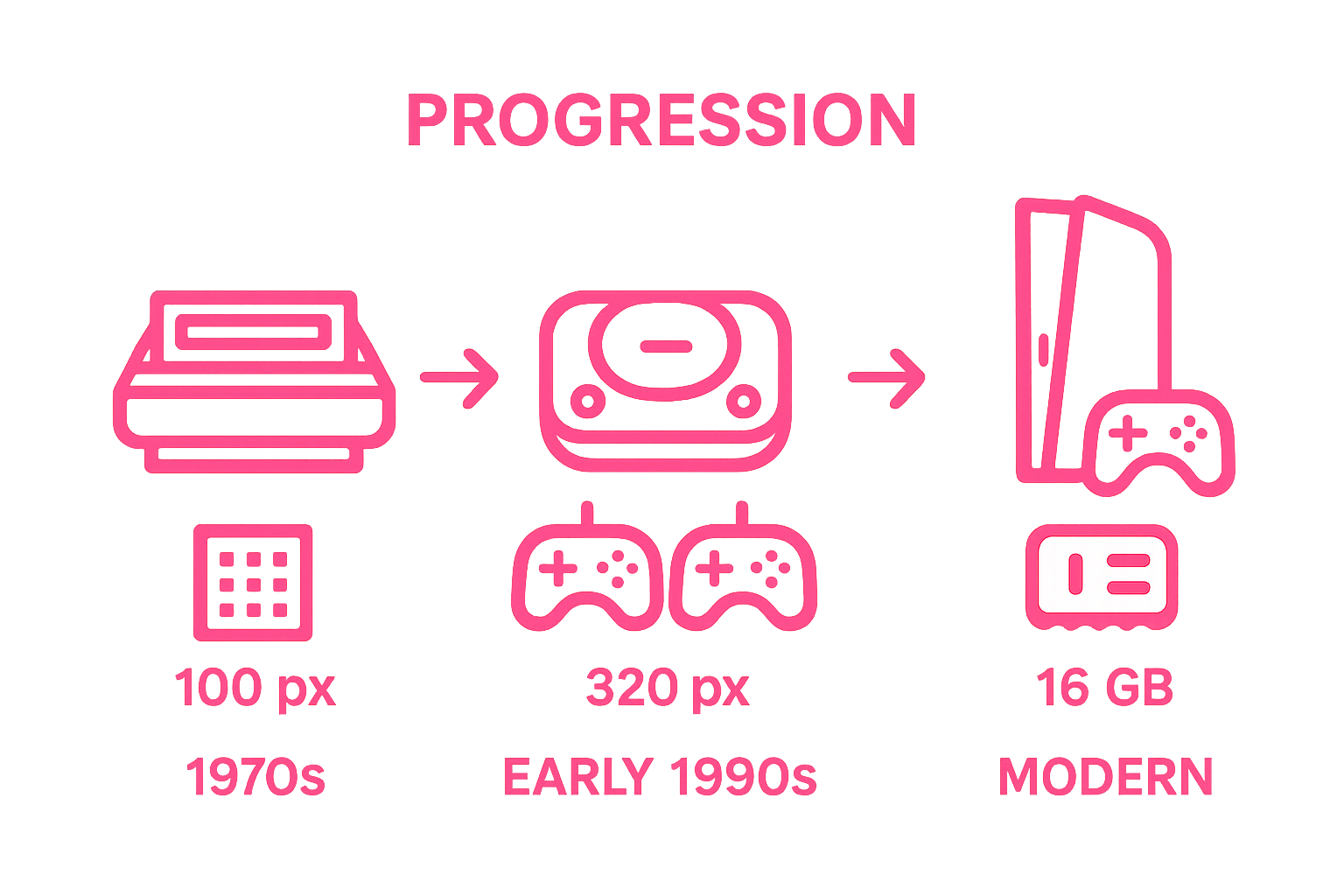 PROGRESSION

100 px
1970s

320 px
EARLY 1990s

16 GB
MODERN