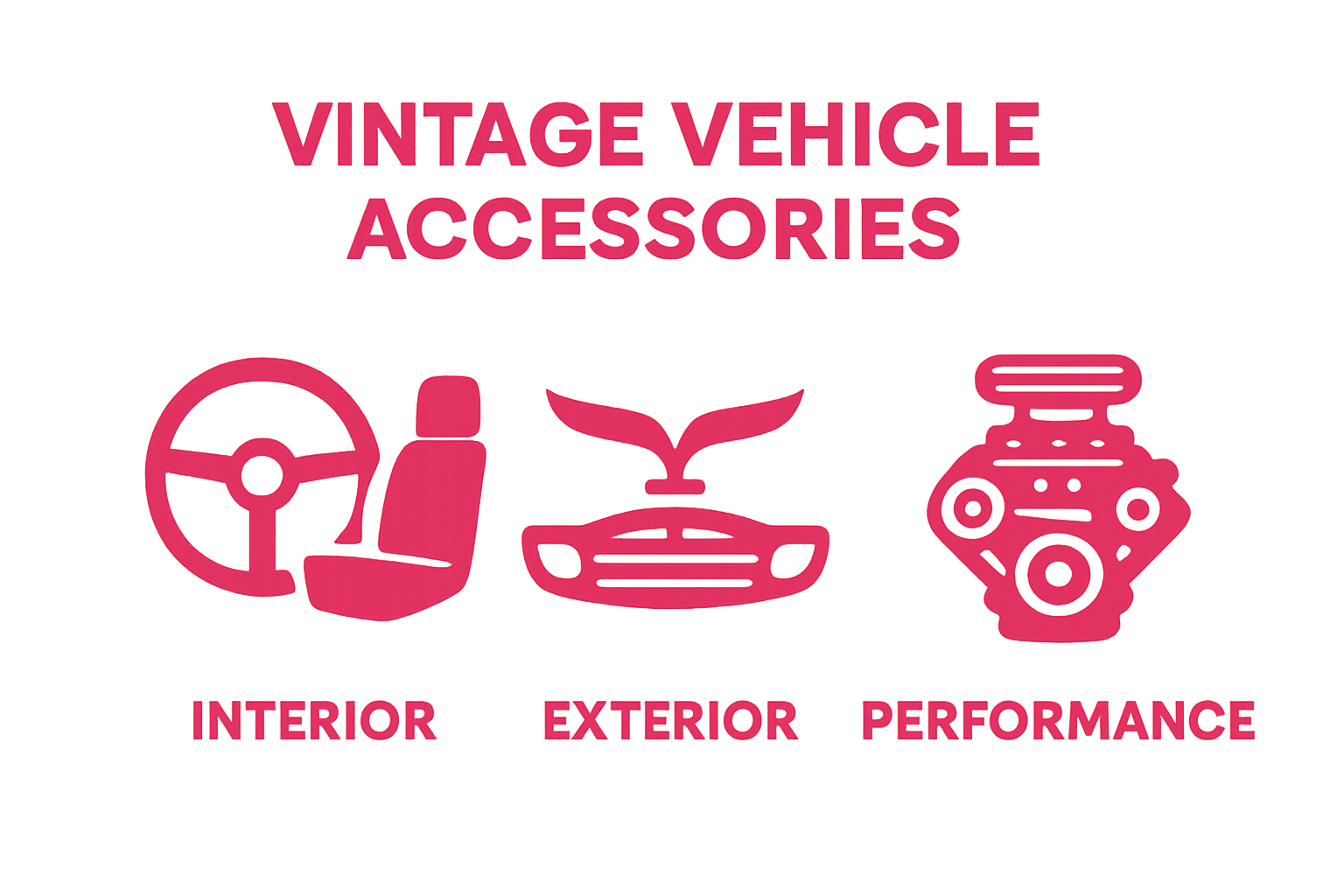 VINTAGE VEHICLE ACCESSORIES

INTERIOR

EXTERIOR

PERFORMANCE