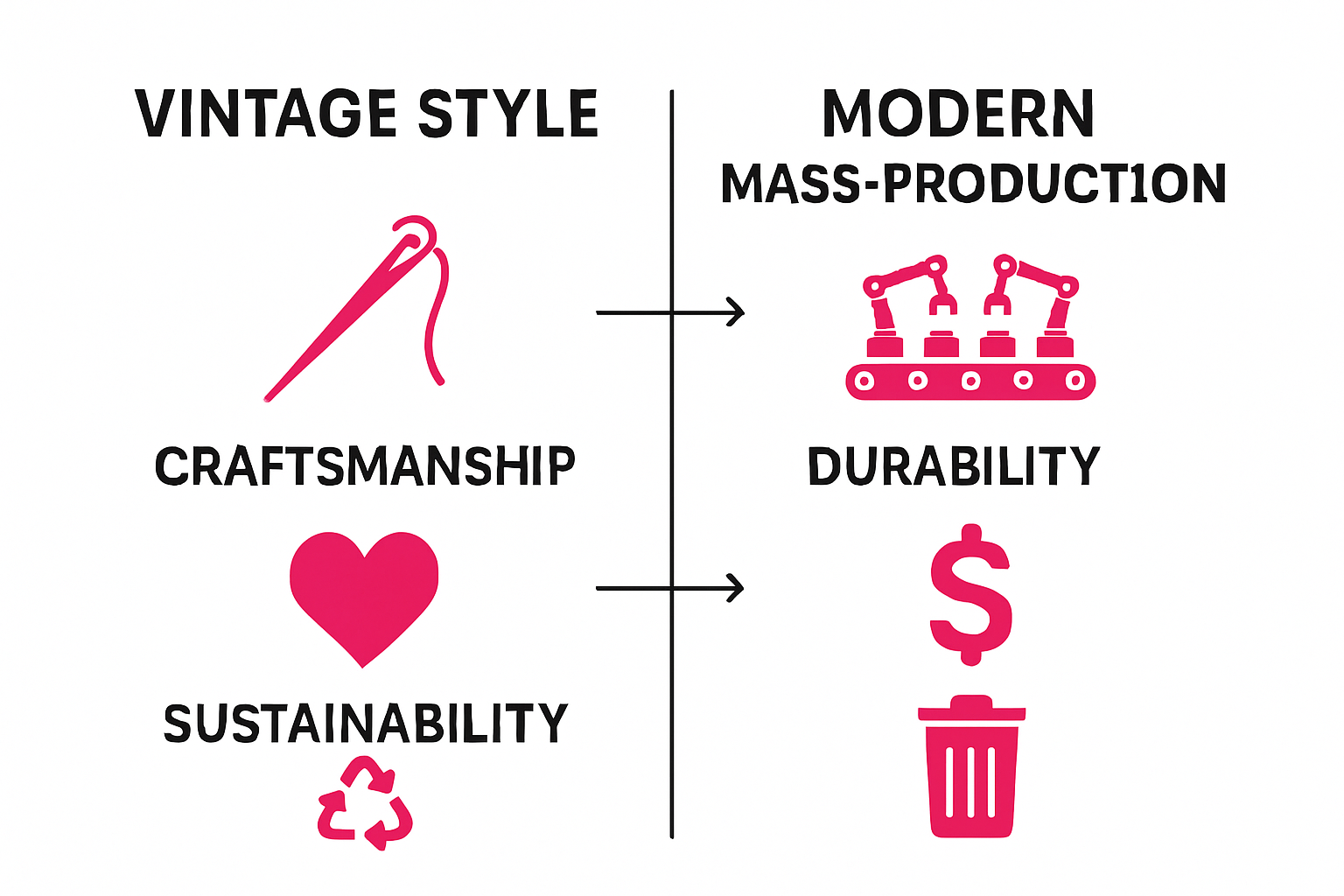 VINTAGE STYLE

CRAFTSMANSHIP

SUSTAINABILITY

MODERN MASS-PRODUCT1ON

DURABILITY

$