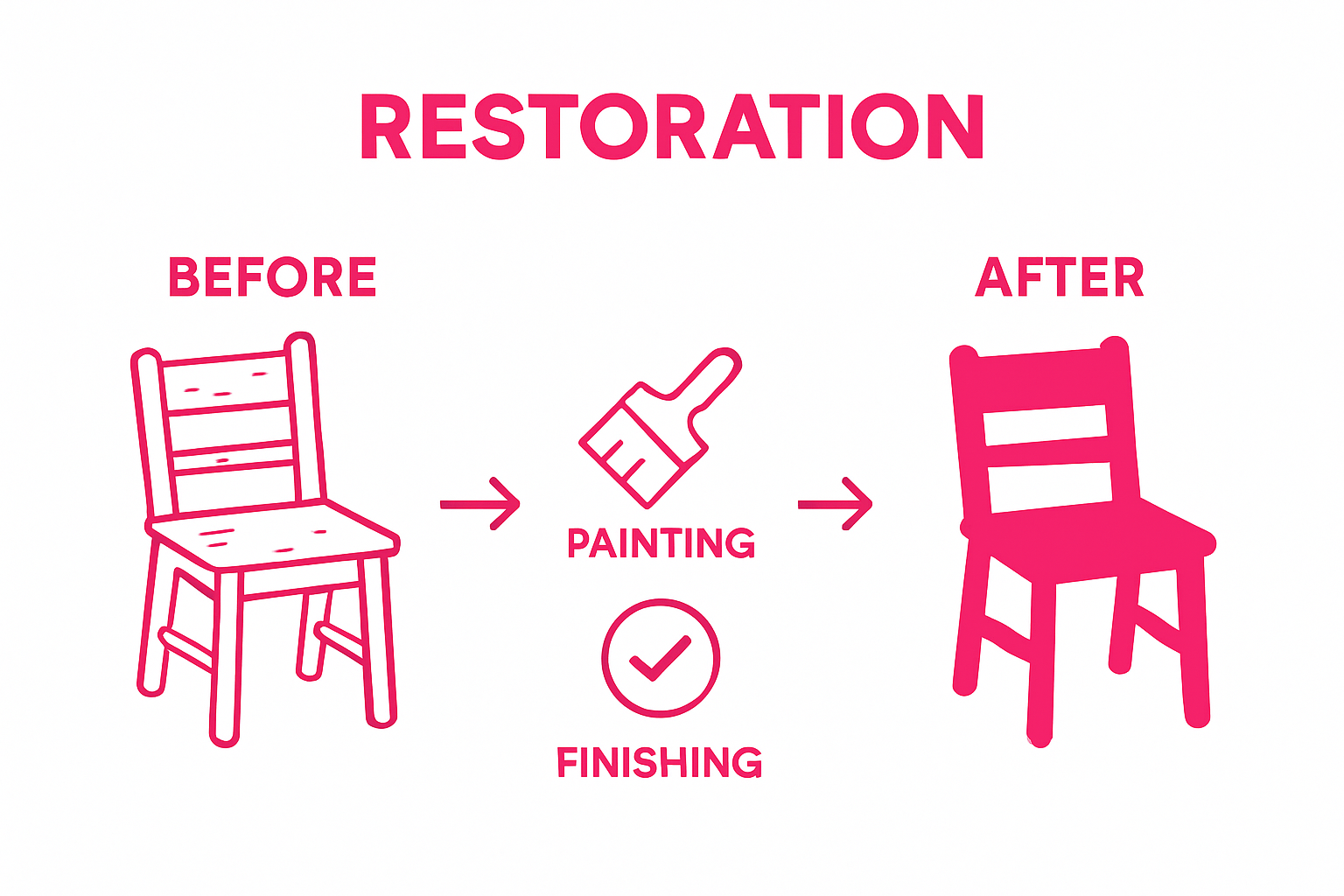 RESTORATION

BEFORE

PAINTING

FINISHING

AFTER