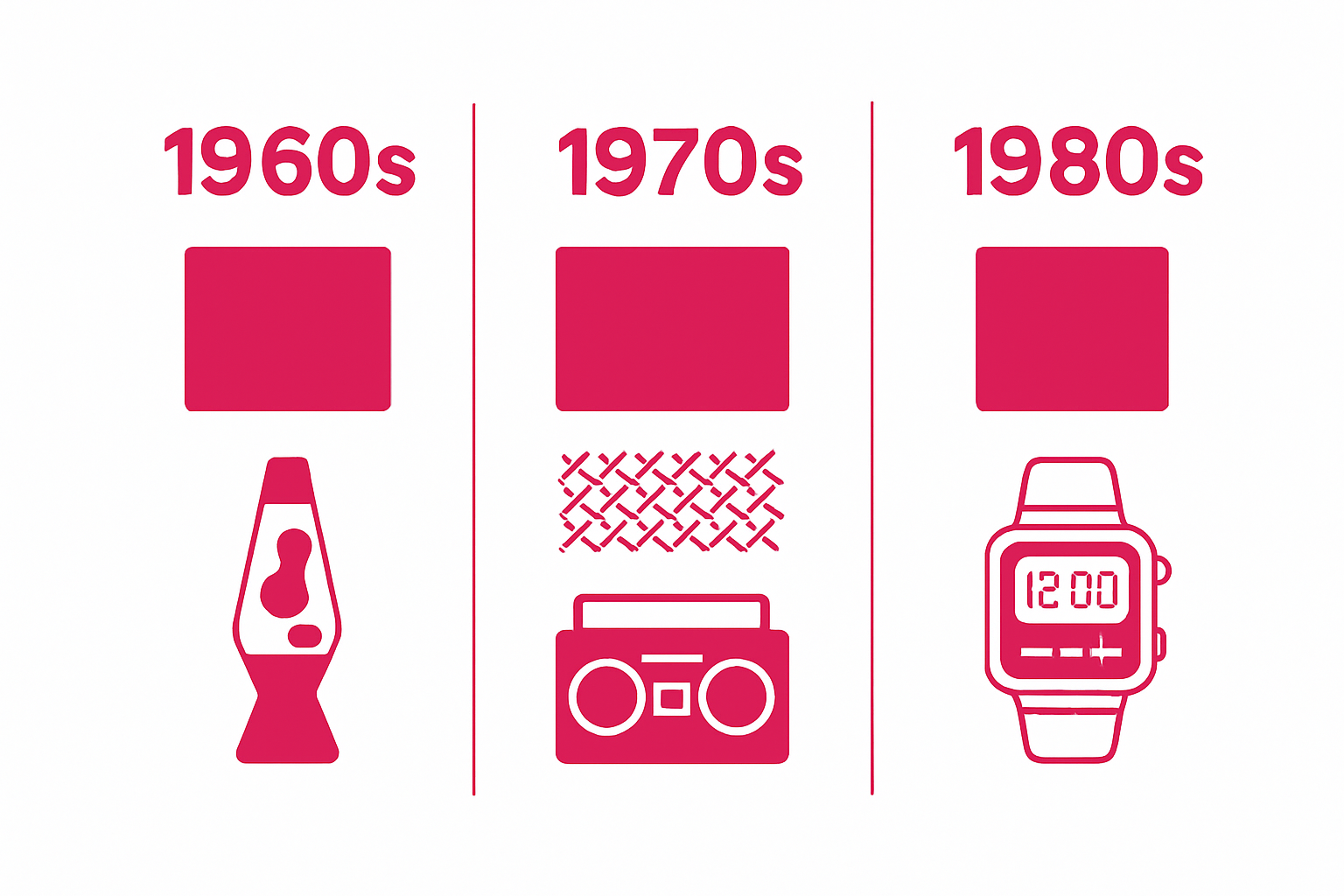 1960s

1970s

1980s

12 00